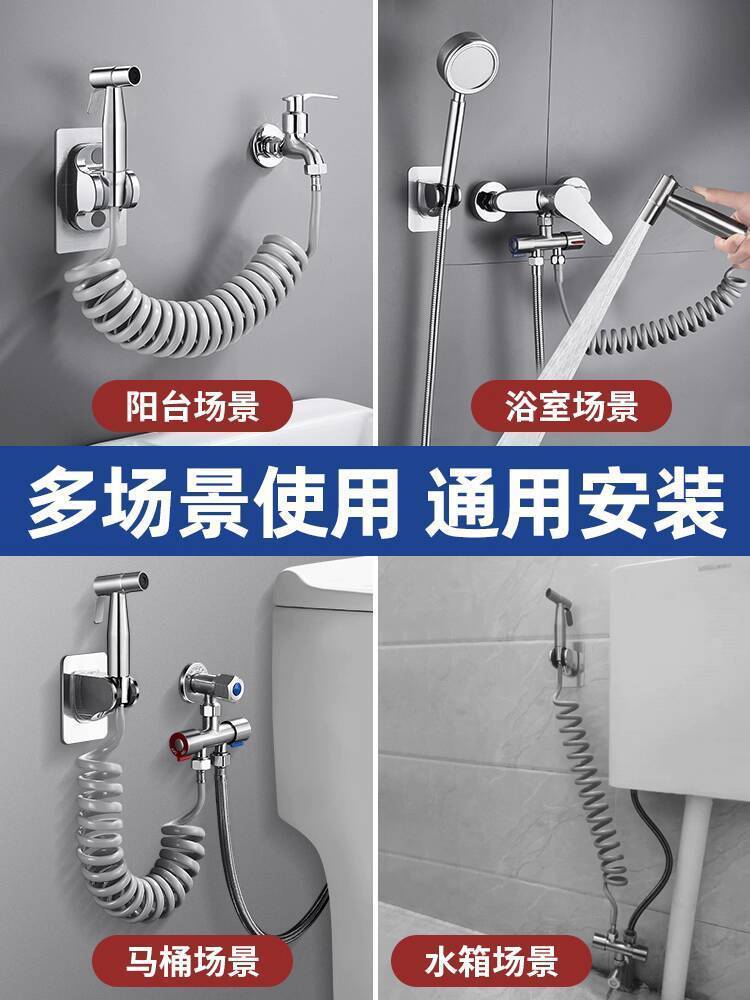 阳台场景

浴室场景

多场景使用 通用安装

马桶场景

水箱场景