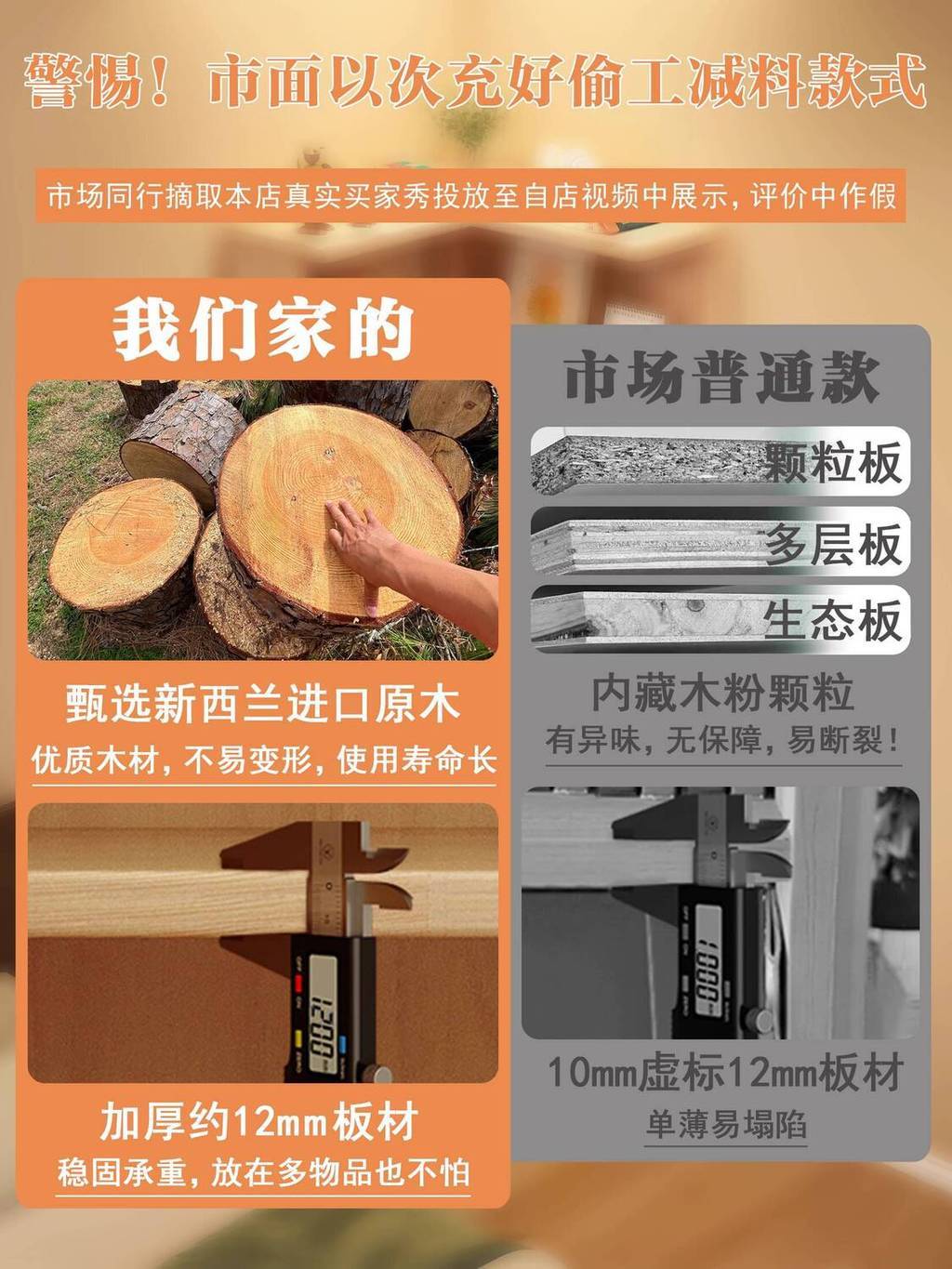 警惕！市面以次充好偷工减料款式

市场同行摘取本店真实买家秀投放至自店视频中展示，评价中作假

我们家的

甄选新西兰进口原木

优质木材，不易变形，使用寿命长

12.00

加厚约12mm板材

稳固承重，放在多物品也不怕

市场普通款

颗粒板

多层板

生态板

内藏木粉颗粒

有异味，无保障，易断裂！

10.00

10mm虚标12mm板材

单薄易塌陷