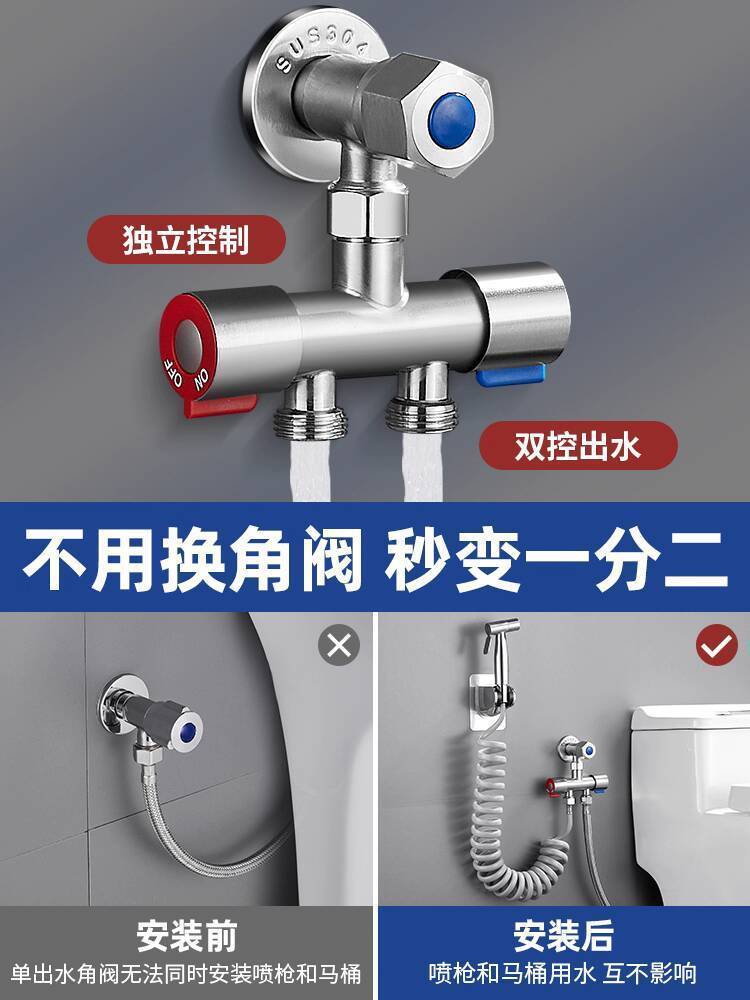 SUS304

独立控制

OFF ON

双控出水

不用换角阀 秒变一分二

安装前
单出水角阀无法同时安装喷枪和马桶

安装后
喷枪和马桶用水 互不影响