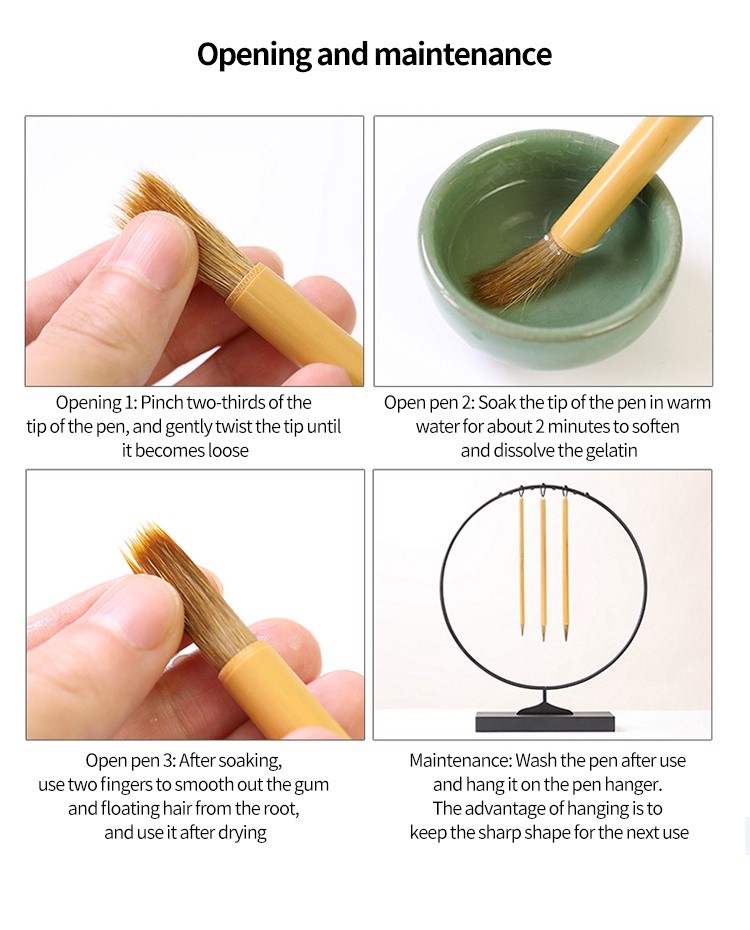 Opening and maintenance

Opening 1: Pinch two-thirds of the tip of the pen, and gently twist the tip until it becomes loose

Open pen 2: Soak the tip of the pen in warm water for about 2 minutes to soften and dissolve the gelatin

Open pen 3: After soaking, use two fingers to smooth out the gum and floating hair from the root, and use it after drying

Maintenance: Wash the pen after use and hang it on the pen hanger. The advantage of hanging is to keep the sharp shape for the next use