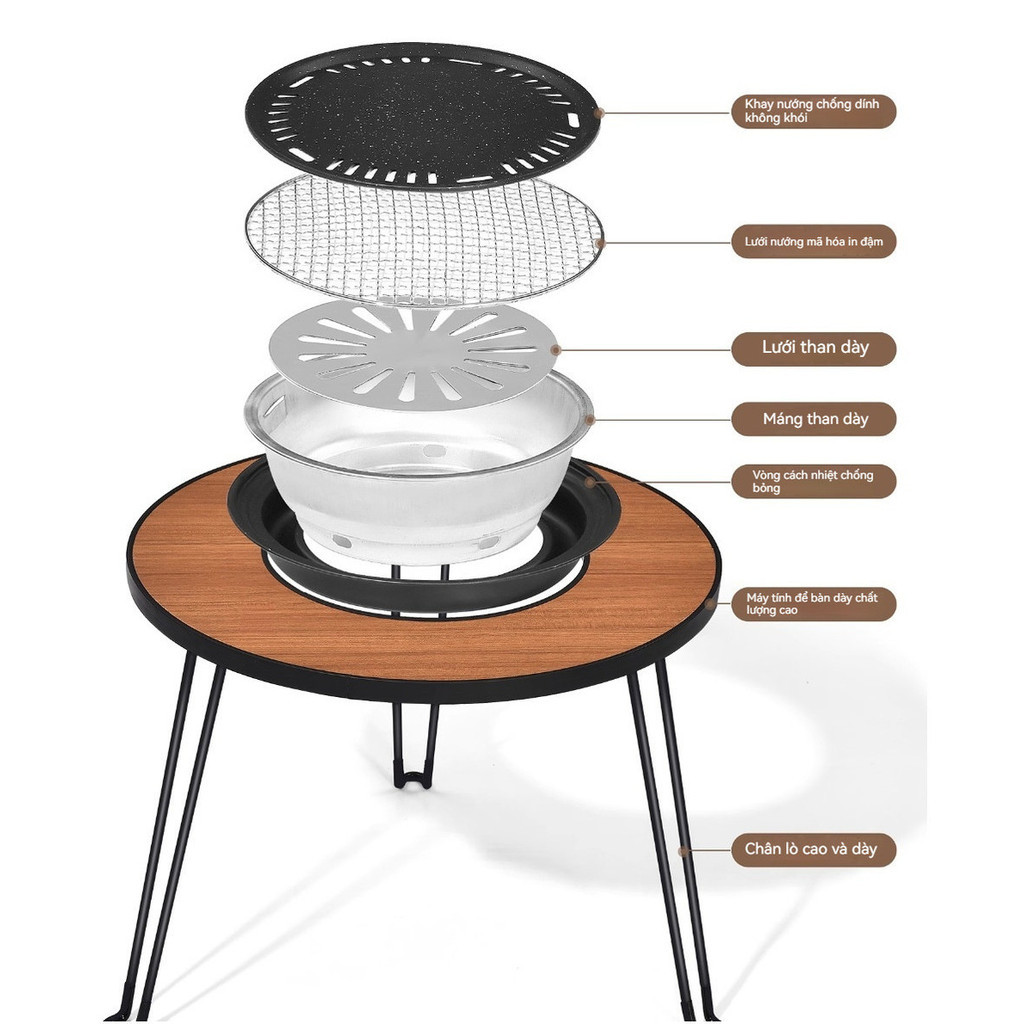 Khay nướng chống dính không khói

Lưới nướng mã hóa in đậm

Lưới than dày

Máng than dày

Vòng cách nhiệt chống bỏng

Máy tính để bàn dày chất lượng cao

Chân lò cao và dày