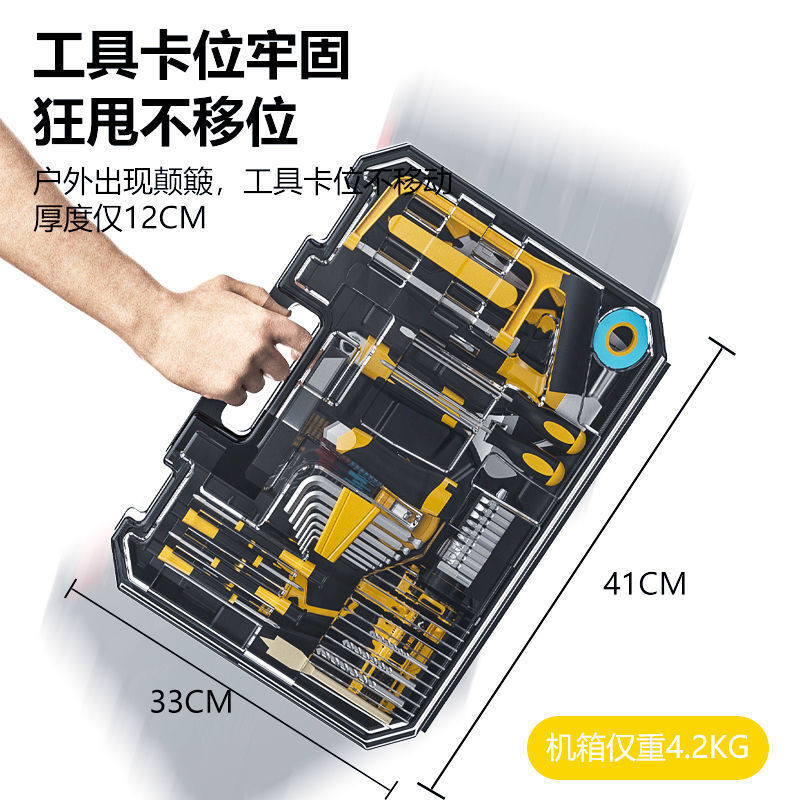 工具卡位牢固
狂甩不移位

户外出现颠簸，工具卡位不移动
厚度仅12CM

41CM

33CM

机箱仅重4.2KG