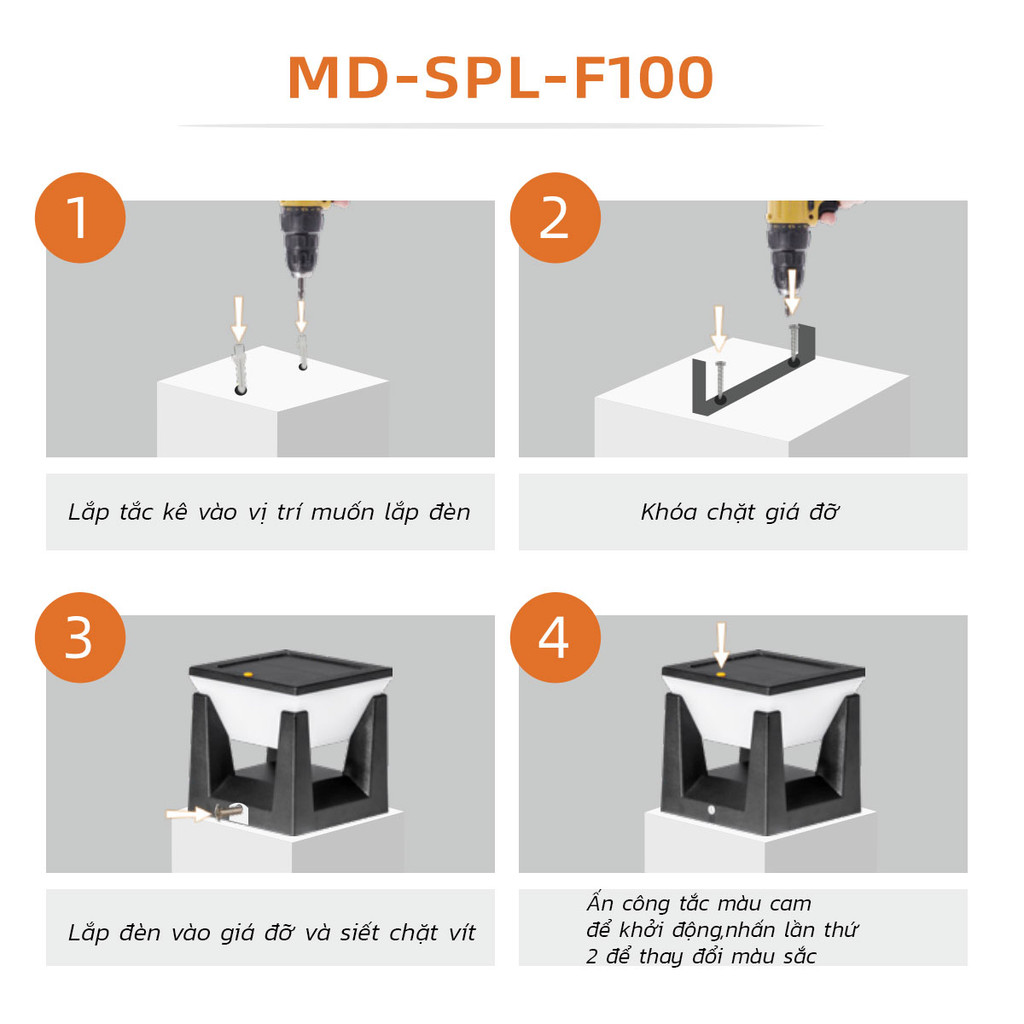 MD-SPL-F100

1

Lắp tắc kê vào vị trí muốn lắp đèn

2

Khóa chặt giá đỡ

3

Lắp đèn vào giá đỡ và siết chặt vít

4

Ấn công tắc màu cam để khởi động,nhấn lần thứ 2 để thay đổi màu sắc