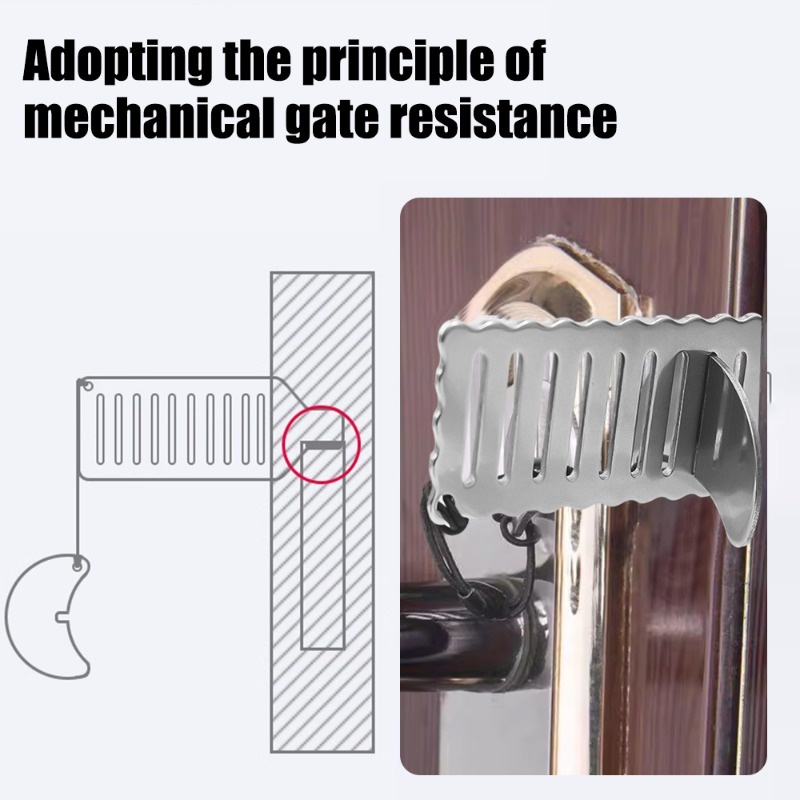 Adopting the principle of mechanical gate resistance