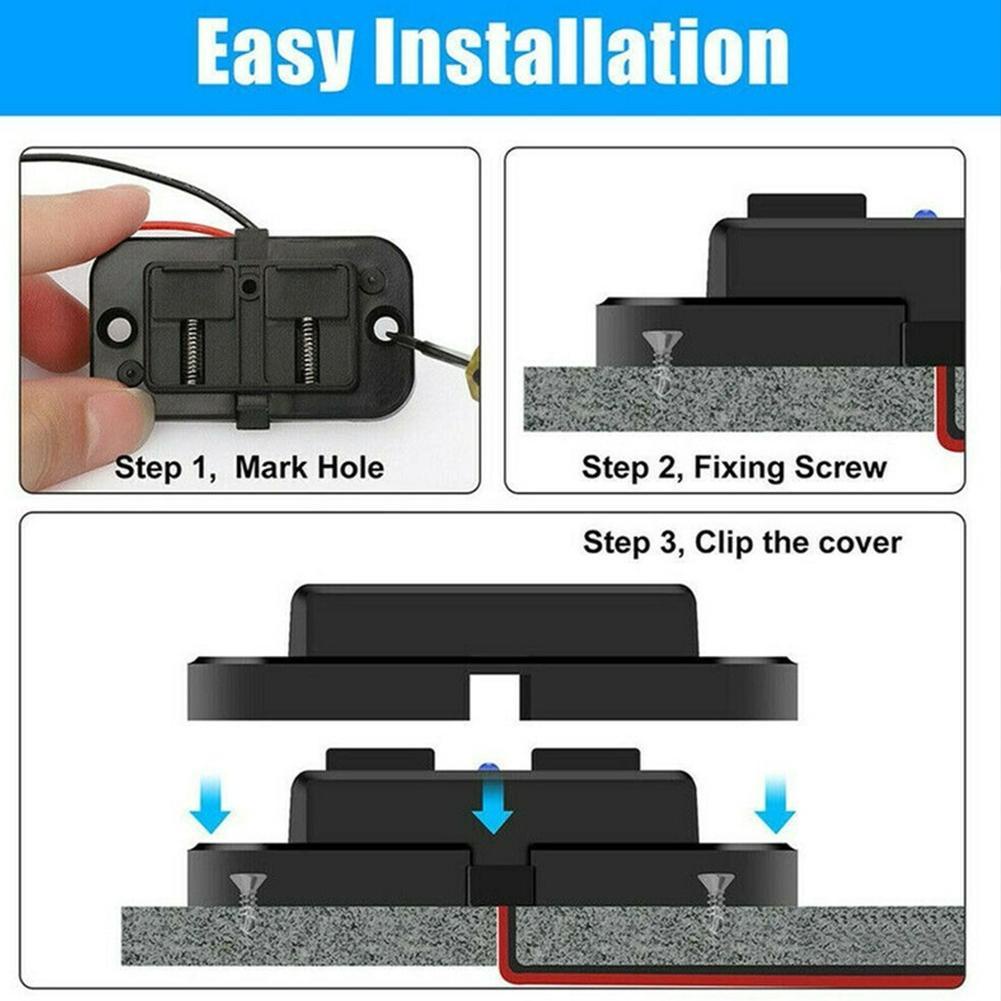 Easy Installation

Step 1, Mark Hole

Step 2, Fixing Screw

Step 3, Clip the cover