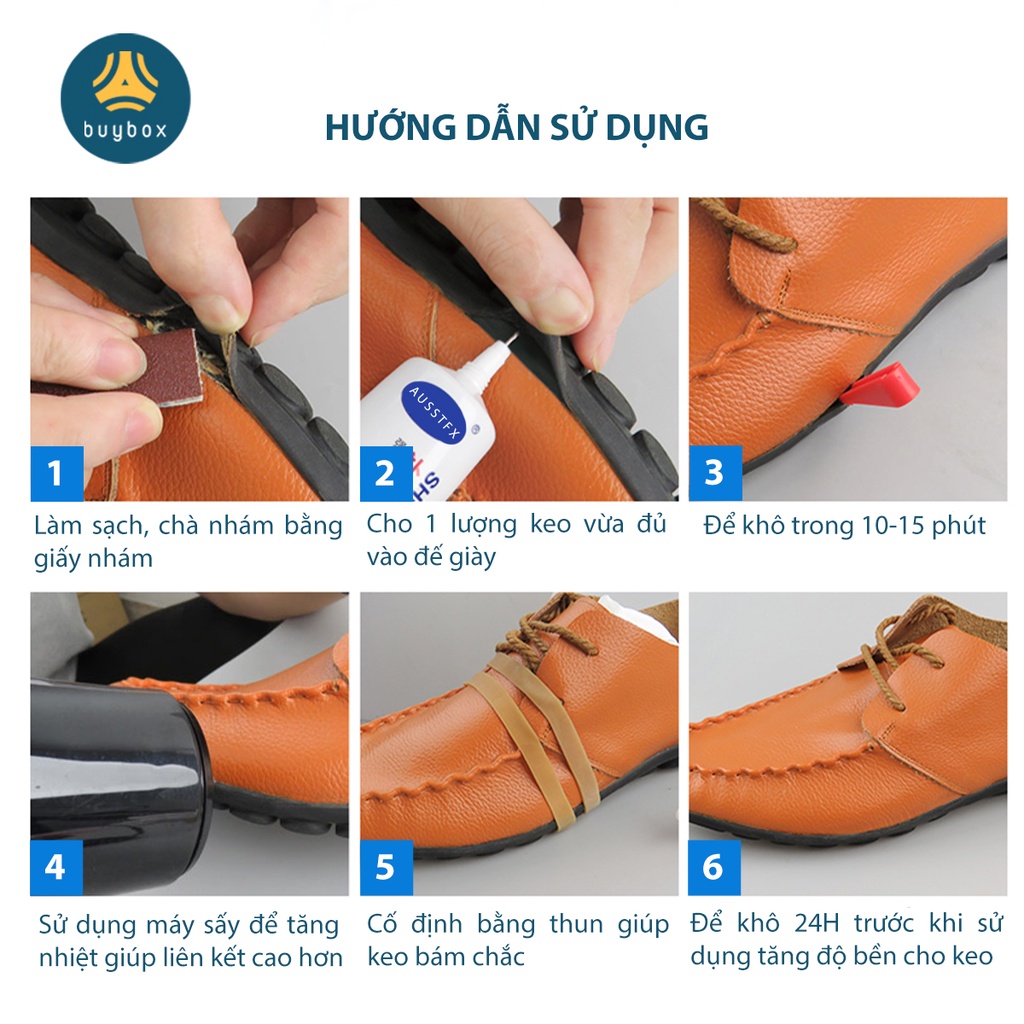 buybox

HƯỚNG DẪN SỬ DỤNG

AUSSTFX

1
Làm sạch, chà nhám bằng giấy nhám

2
Cho 1 lượng keo vừa đủ vào đế giày

3
Để khô trong 10-15 phút

4
Sử dụng máy sấy để tăng nhiệt giúp liên kết cao hơn

5
Cố định bằng thun giúp keo bám chắc

6
Để khô 24H trước khi sử dụng tăng độ bền cho keo