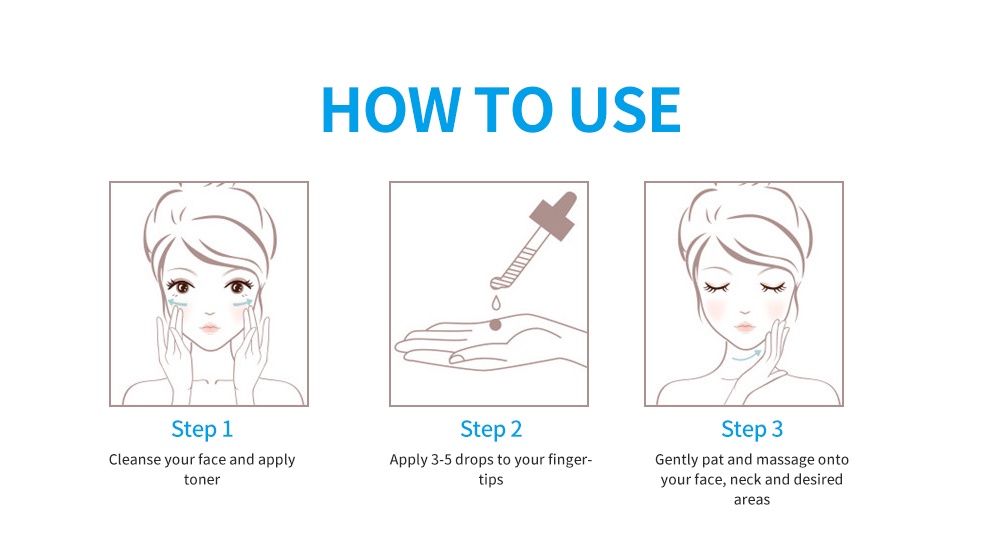 HOW TO USE

Step 1
Cleanse your face and apply toner

Step 2
Apply 3-5 drops to your fingertips

Step 3
Gently pat and massage onto your face, neck and desired areas