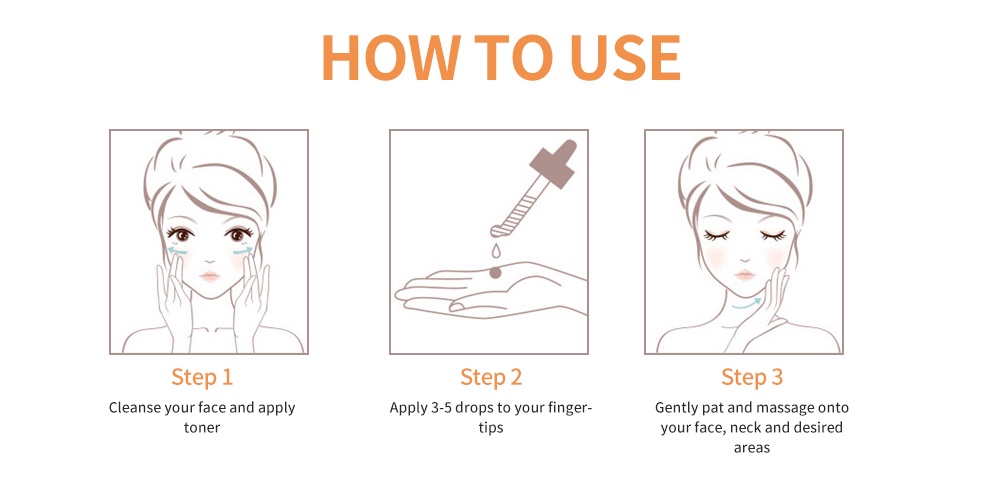 HOW TO USE

Step 1
Cleanse your face and apply toner

Step 2
Apply 3-5 drops to your fingertips

Step 3
Gently pat and massage onto your face, neck and desired areas