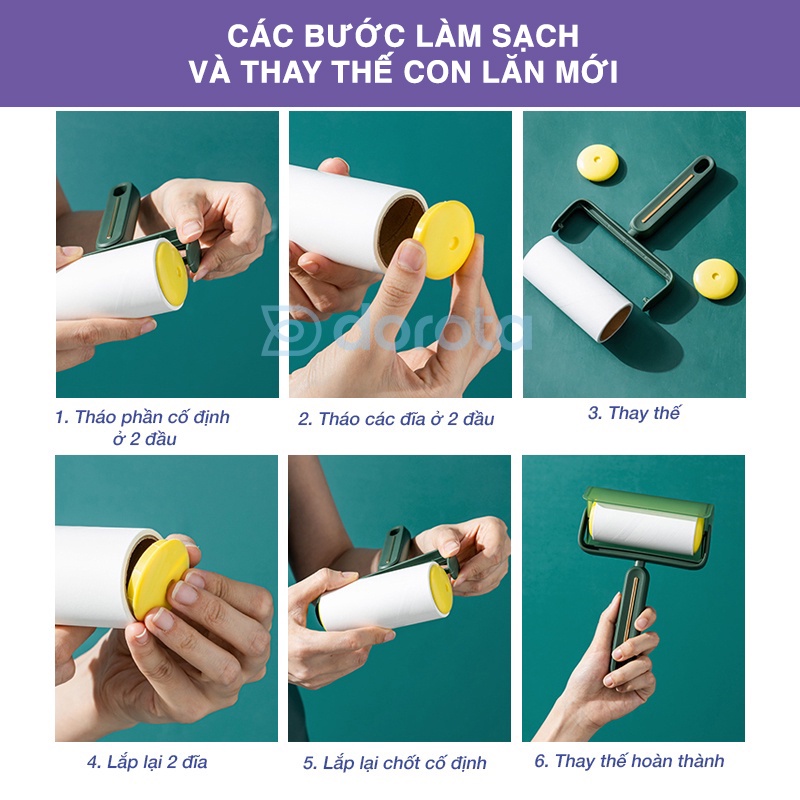 CÁC BƯỚC LÀM SẠCH
VÀ THAY THẾ CON LĂN MỚI

dorota

1. Tháo phần cố định ở 2 đầu

2. Tháo các đĩa ở 2 đầu

3. Thay thế

4. Lắp lại 2 đĩa

5. Lắp lại chốt cố định

6. Thay thế hoàn thành