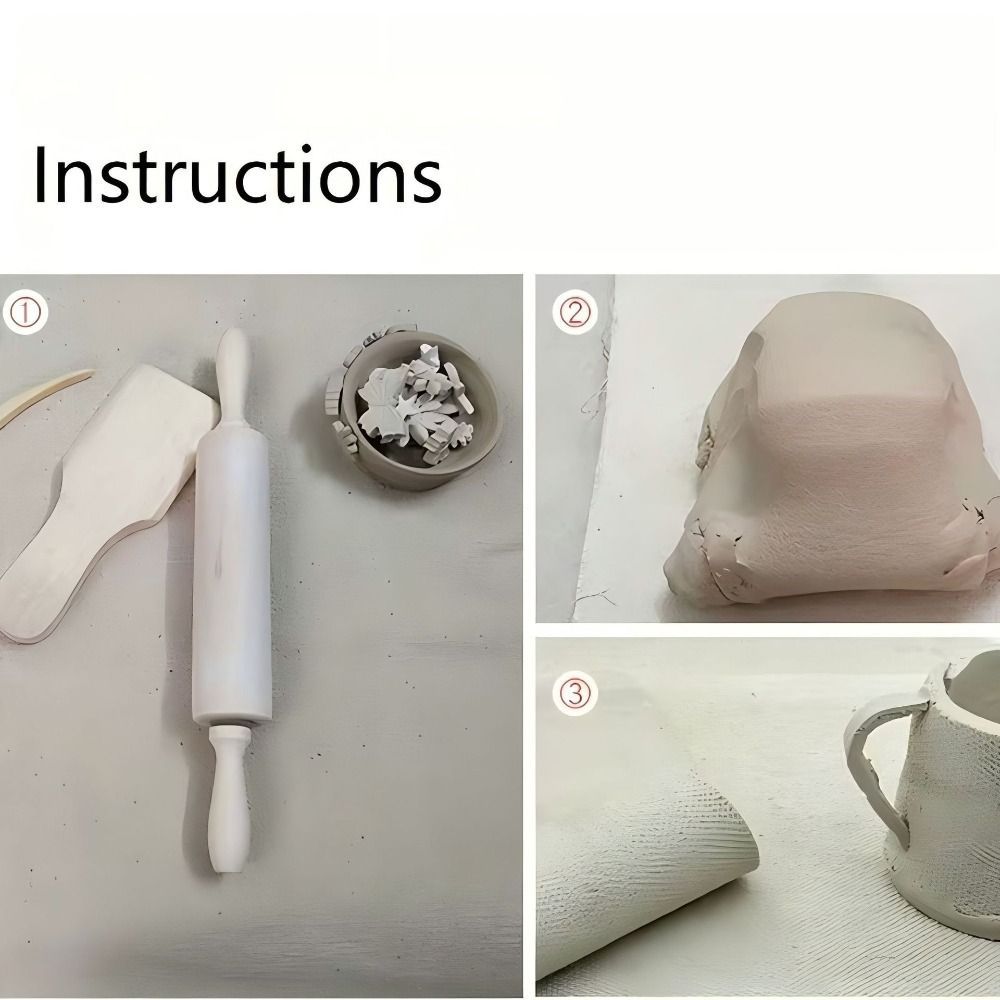 Instructions

①

②

③