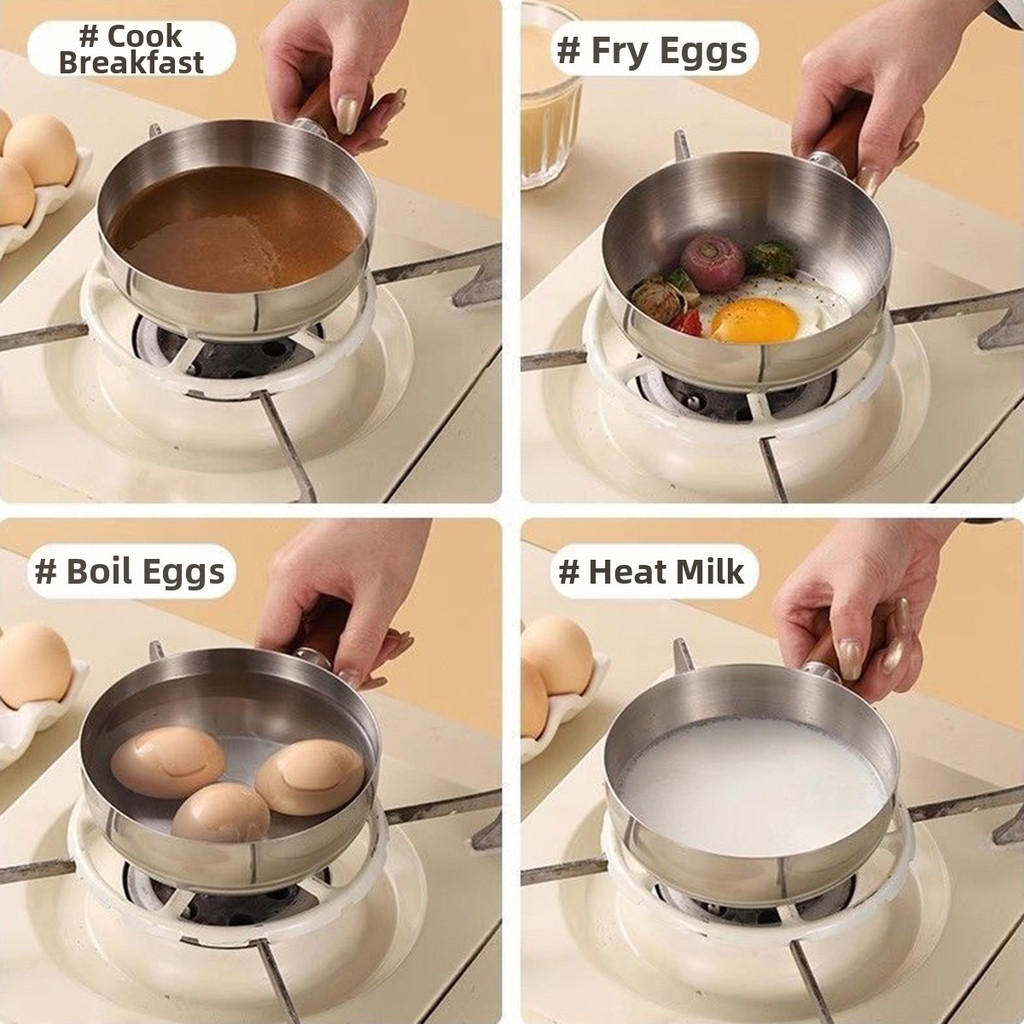 # Cook Breakfast

# Fry Eggs

# Boil Eggs

# Heat Milk