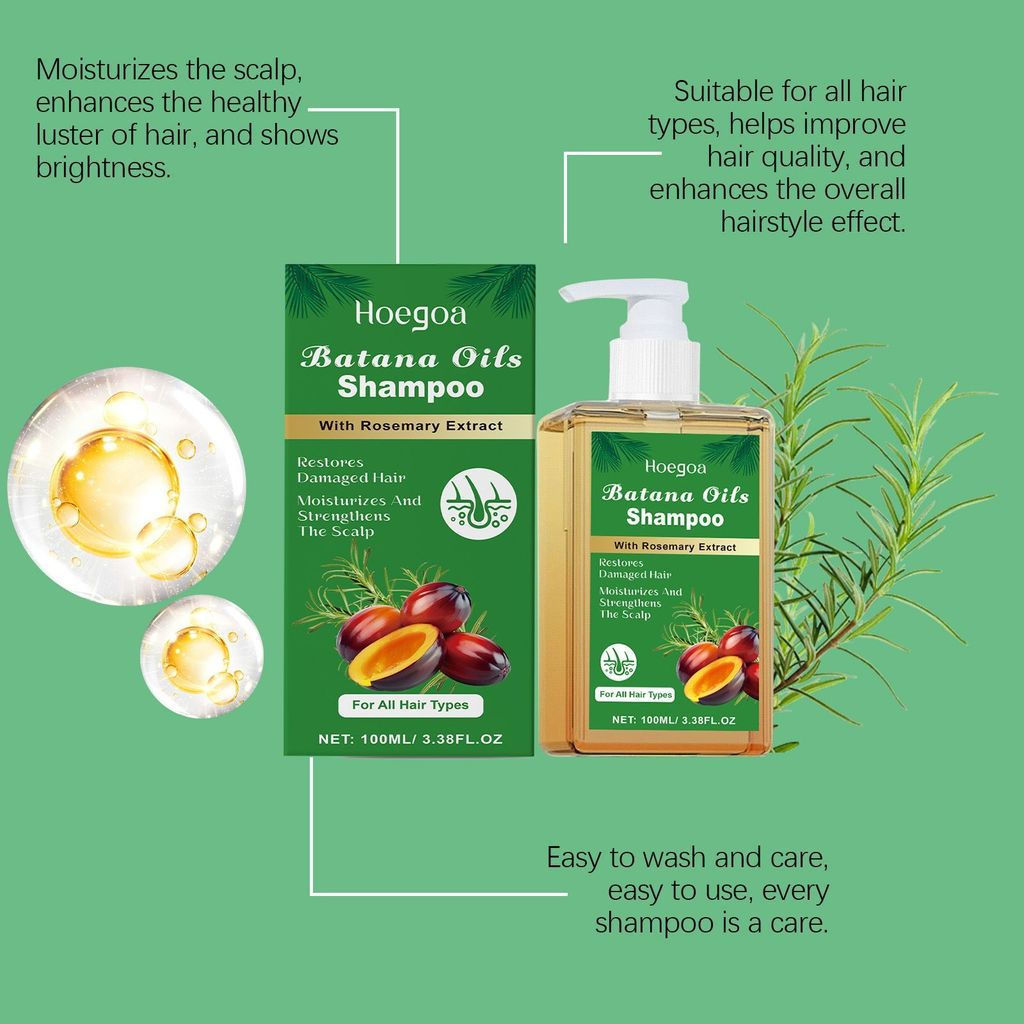 Moisturizes the scalp, enhances the healthy luster of hair, and shows brightness.

Suitable for all hair types, helps improve hair quality, and enhances the overall hairstyle effect.

Hoegoa
Batana Oils
Shampoo
With Rosemary Extract
Restores Damaged Hair
Moisturizes And Strengthens The Scalp
For All Hair Types
NET: 100ML/ 3.38FL.OZ

Hoegoa
Batana Oils
Shampoo
With Rosemary Extract
Restores Damaged Hair
Moisturizes And Strengthens The Scalp
For All Hair Types
NET: 100ML/ 3.38FL.OZ

Easy to wash and care, easy to use, every shampoo is a care.