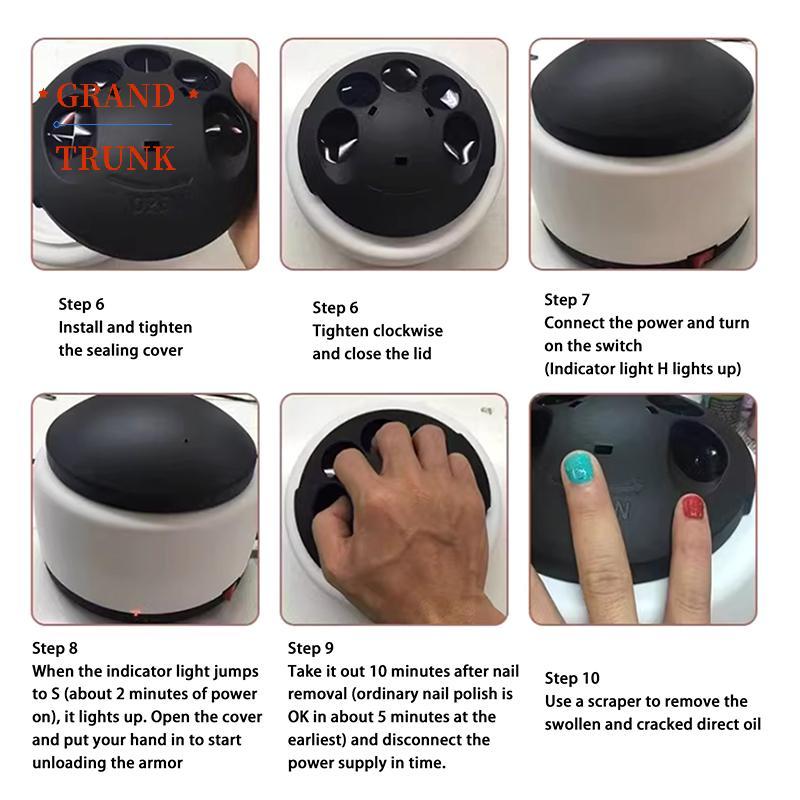 GRAND TRUNK

Step 6
Install and tighten the sealing cover

Step 6
Tighten clockwise and close the lid

Step 7
Connect the power and turn on the switch
(Indicator light H lights up)

Step 8
When the indicator light jumps to S (about 2 minutes of power on), it lights up. Open the cover and put your hand in to start unloading the armor

Step 9
Take it out 10 minutes after nail removal (ordinary nail polish is OK in about 5 minutes at the earliest) and disconnect the power supply in time.

Step 10
Use a scraper to remove the swollen and cracked direct oil