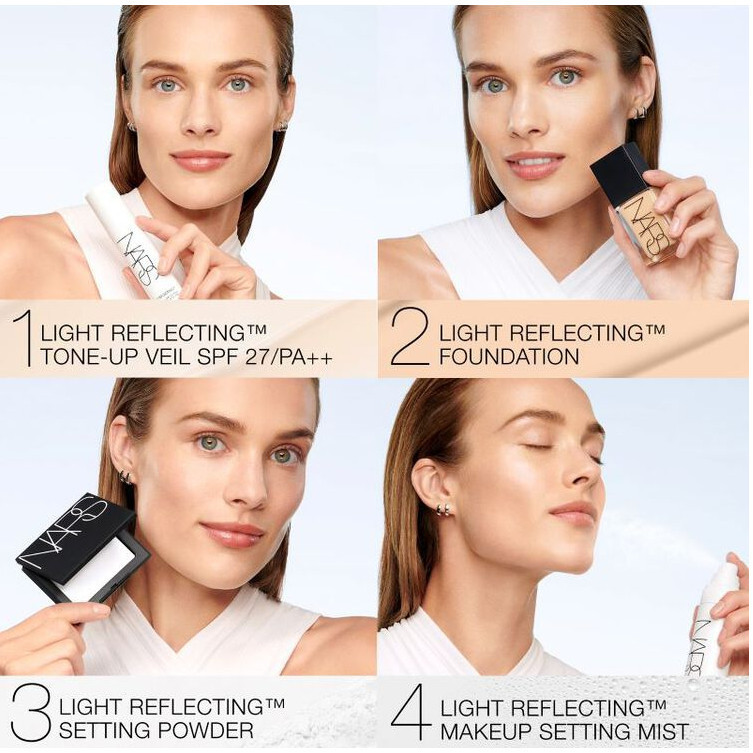 NARS

NARS

1 LIGHT REFLECTING™ TONE-UP VEIL SPF 27/PA++

2 LIGHT REFLECTING™ FOUNDATION

NARS

NARS

3 LIGHT REFLECTING™ SETTING POWDER

4 LIGHT REFLECTING™ MAKEUP SETTING MIST