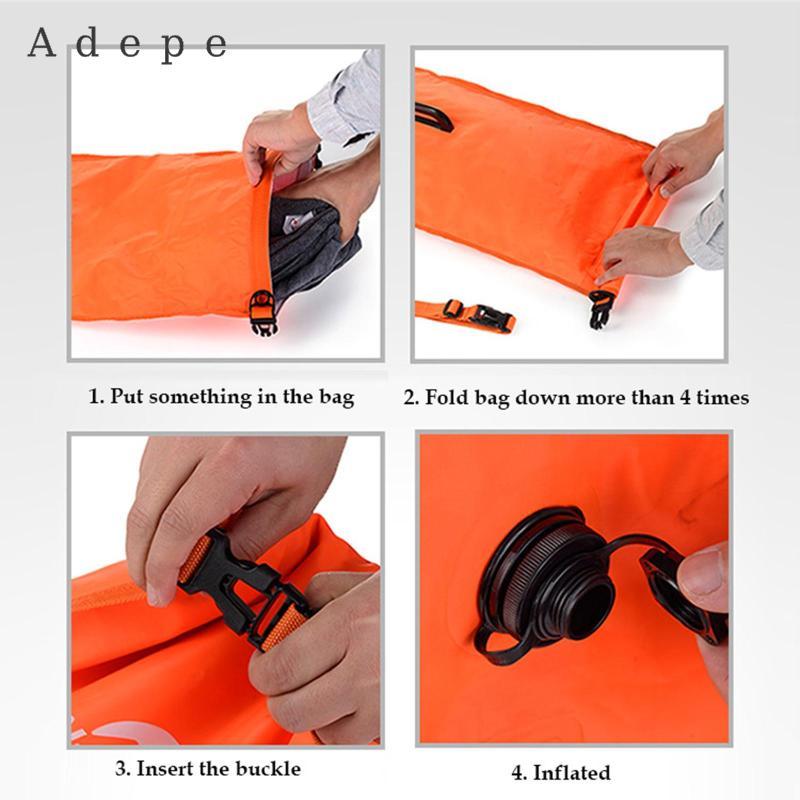 Adepe

1. Put something in the bag

2. Fold bag down more than 4 times

3. Insert the buckle

4. Inflated