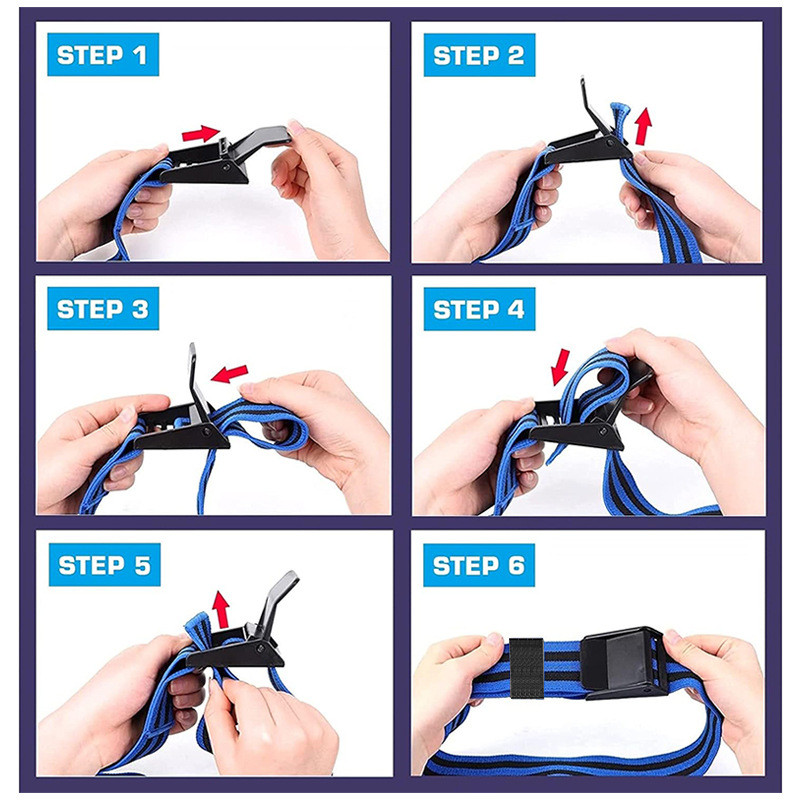 STEP 1

STEP 2

STEP 3

STEP 4

STEP 5

STEP 6