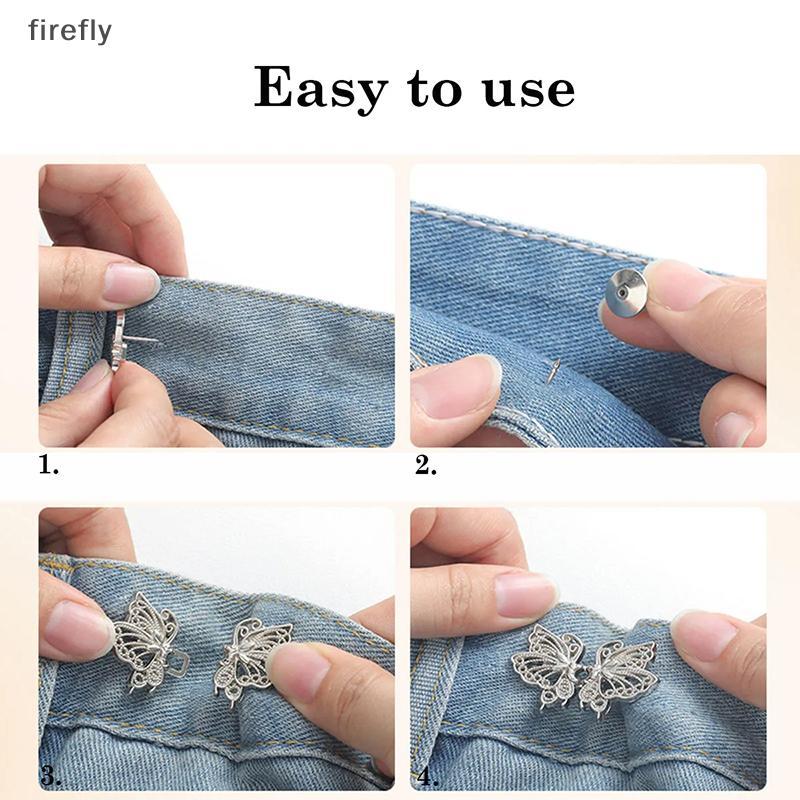 firefly

Easy to use

1.

2.

3.

4.