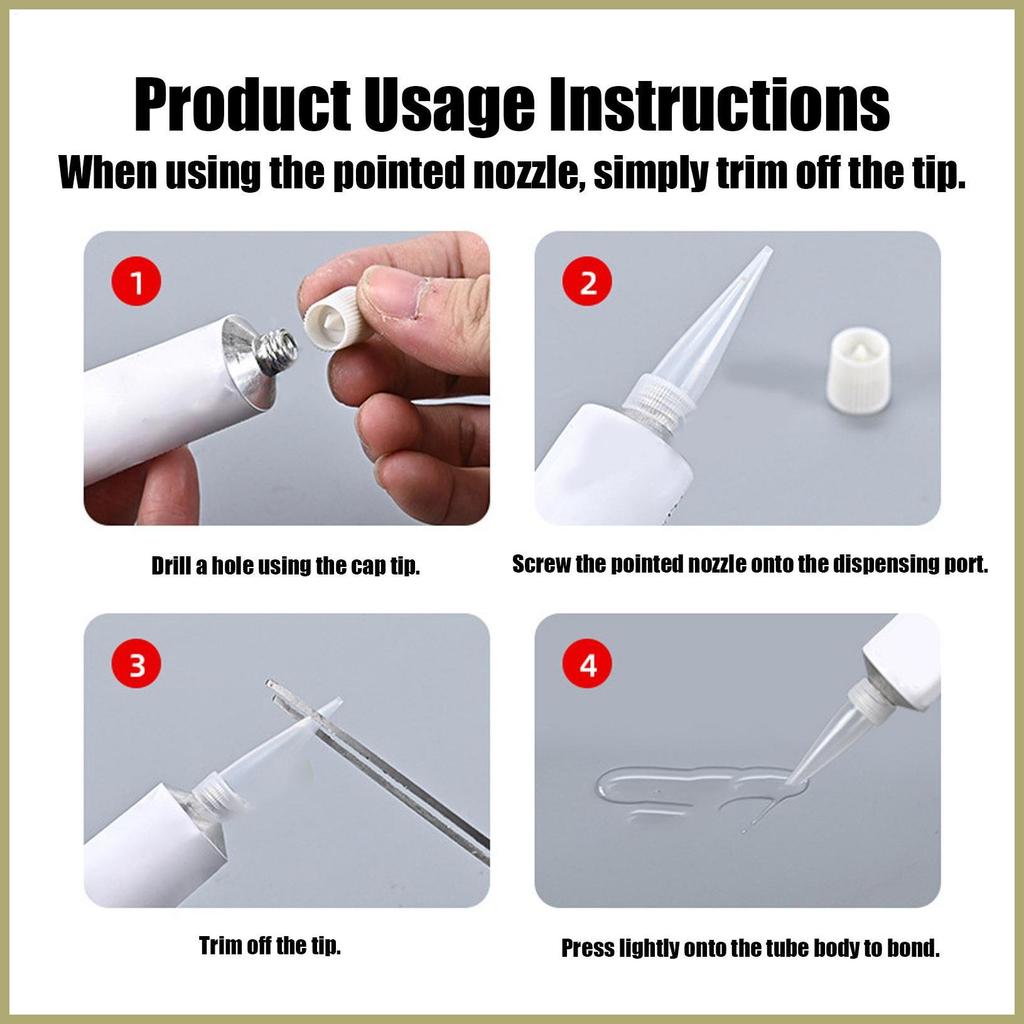 Product Usage Instructions
When using the pointed nozzle, simply trim off the tip.

1

Drill a hole using the cap tip.

2

Screw the pointed nozzle onto the dispensing port.

3

Trim off the tip.

4

Press lightly onto the tube body to bond.