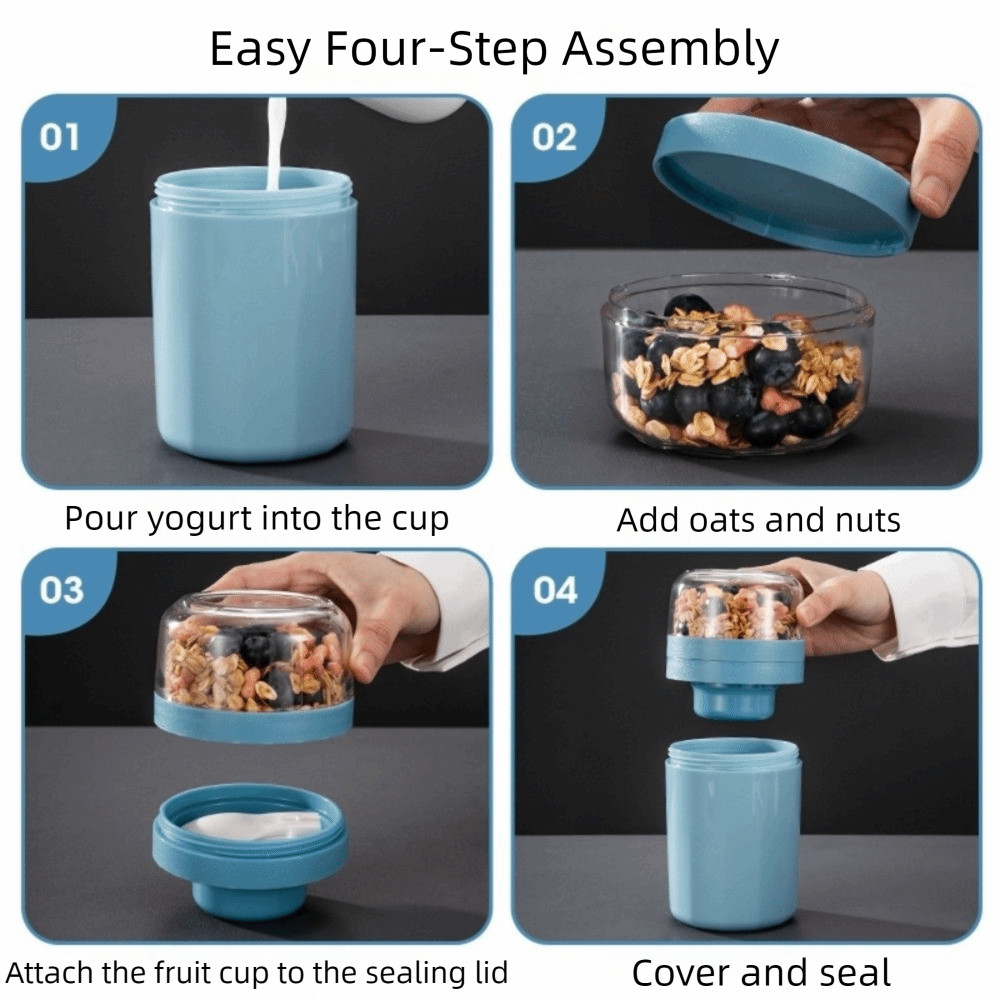 Easy Four-Step Assembly

01

Pour yogurt into the cup

02

Add oats and nuts

03

Attach the fruit cup to the sealing lid

04

Cover and seal