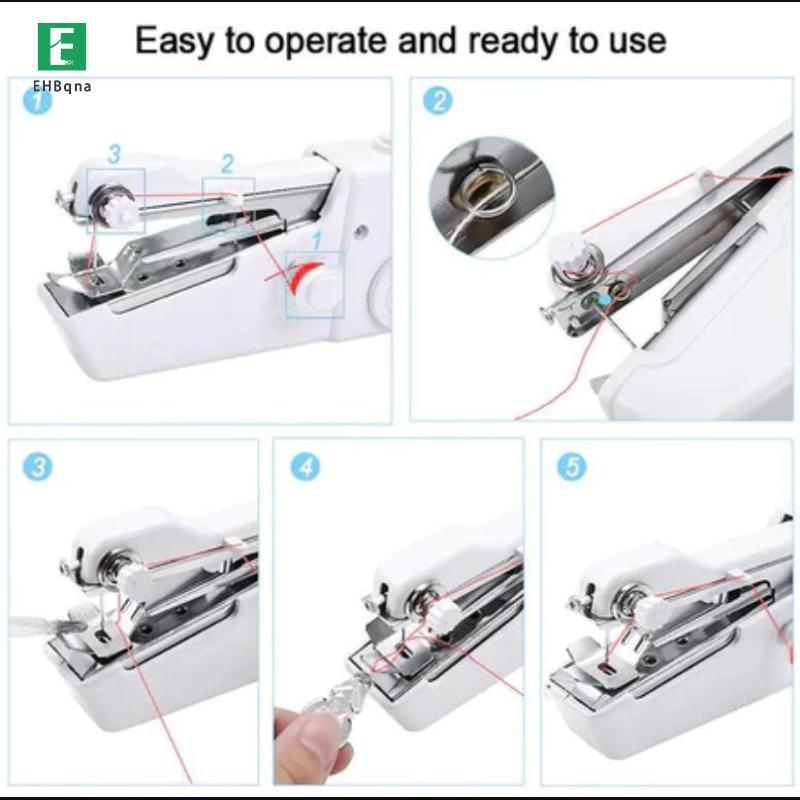 EHBqna

Easy to operate and ready to use

1

3

2

1

2

3

4

5