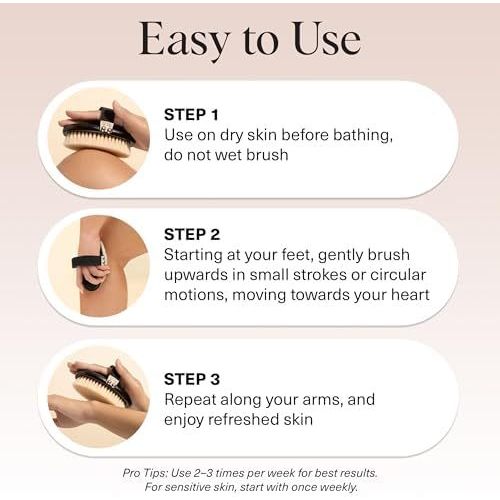 Easy to Use

STEP 1
Use on dry skin before bathing, do not wet brush

STEP 2
Starting at your feet, gently brush upwards in small strokes or circular motions, moving towards your heart

STEP 3
Repeat along your arms, and enjoy refreshed skin

Pro Tips: Use 2–3 times per week for best results.
For sensitive skin, start with once weekly.