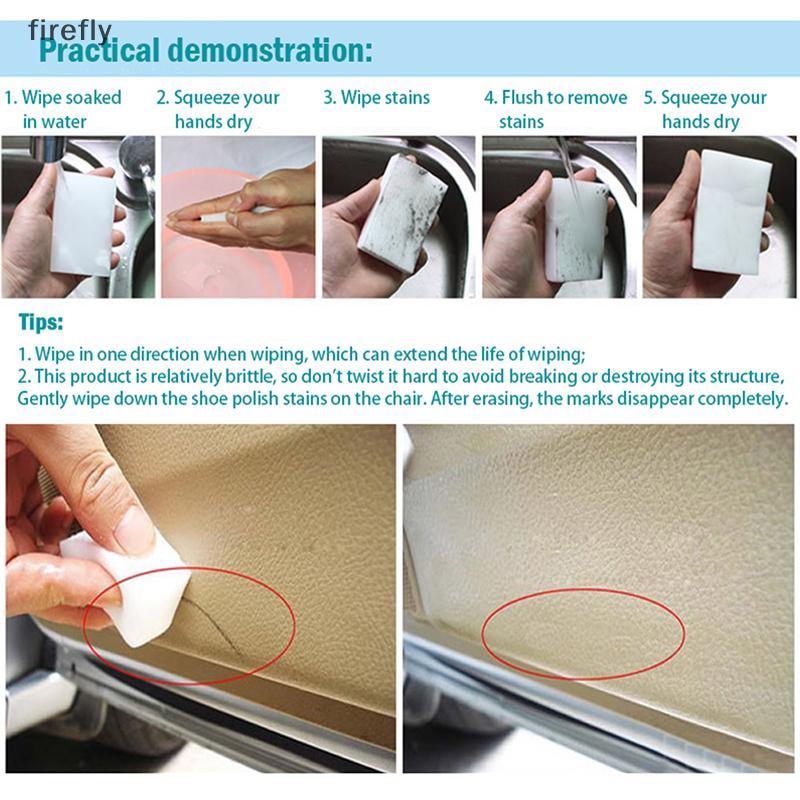 firefly

Practical demonstration:

1. Wipe soaked in water

2. Squeeze your hands dry

3. Wipe stains

4. Flush to remove stains

5. Squeeze your hands dry

Tips:

1. Wipe in one direction when wiping, which can extend the life of wiping;
2. This product is relatively brittle, so don't twist it hard to avoid breaking or destroying its structure, Gently wipe down the shoe polish stains on the chair. After erasing, the marks disappear completely.