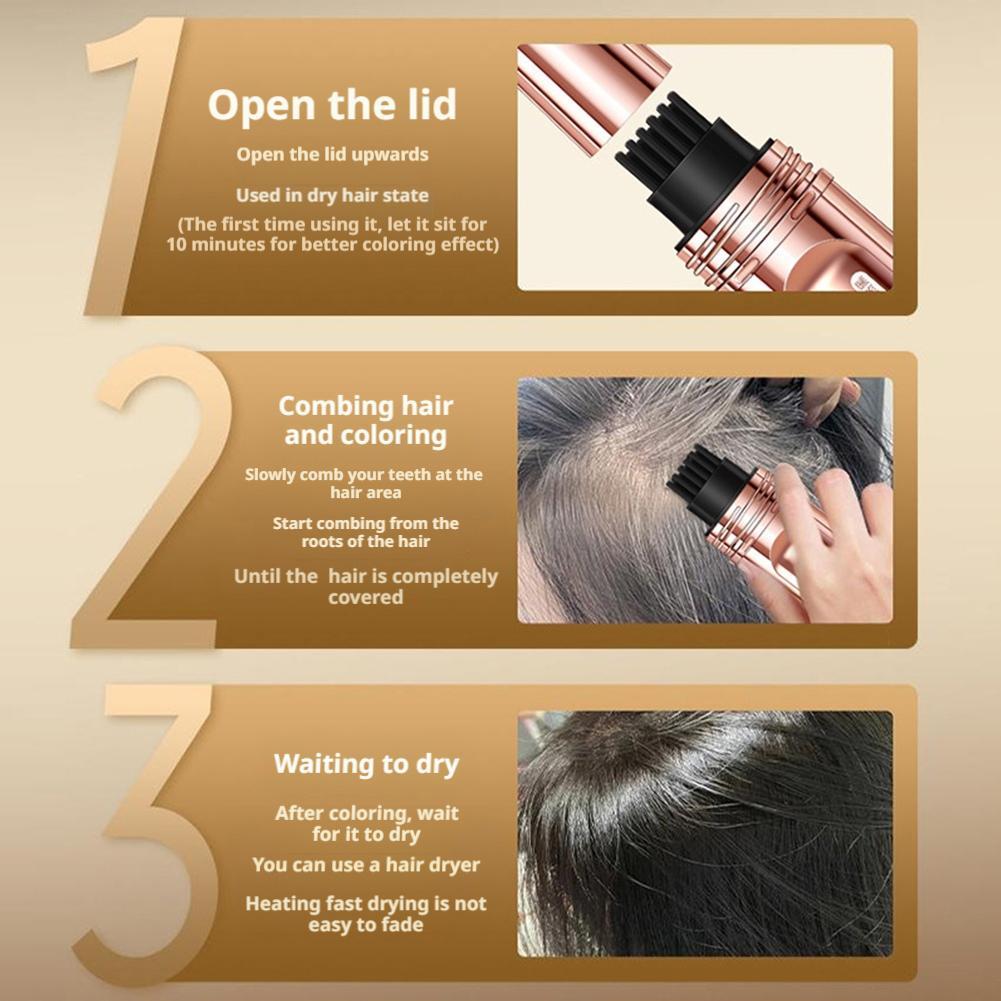 1

Open the lid

Open the lid upwards

Used in dry hair state

(The first time using it, let it sit for 10 minutes for better coloring effect)

2

Combing hair and coloring

Slowly comb your teeth at the hair area

Start combing from the roots of the hair

Until the hair is completely covered

3

Waiting to dry

After coloring, wait for it to dry

You can use a hair dryer

Heating fast drying is not easy to fade