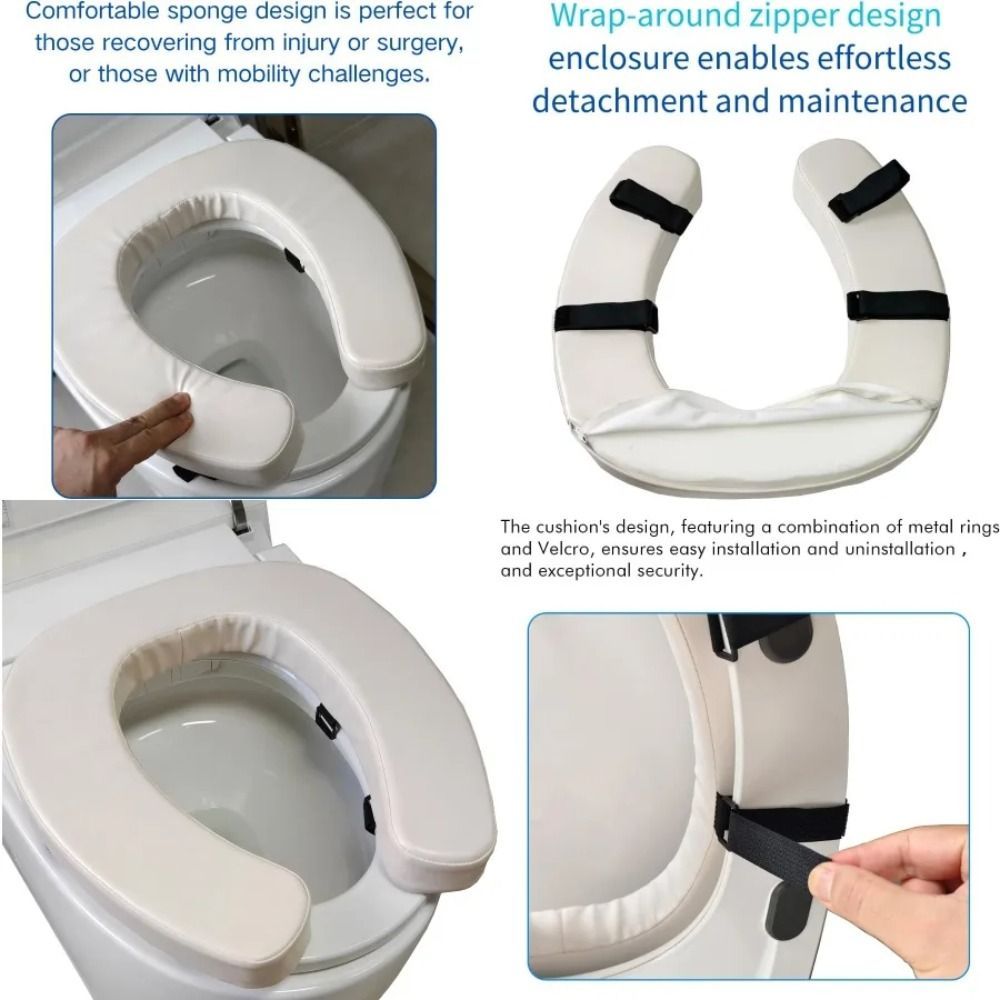 Comfortable sponge design is perfect for those recovering from injury or surgery, or those with mobility challenges.

Wrap-around zipper design enclosure enables effortless detachment and maintenance

The cushion's design, featuring a combination of metal rings and Velcro, ensures easy installation and uninstallation , and exceptional security.