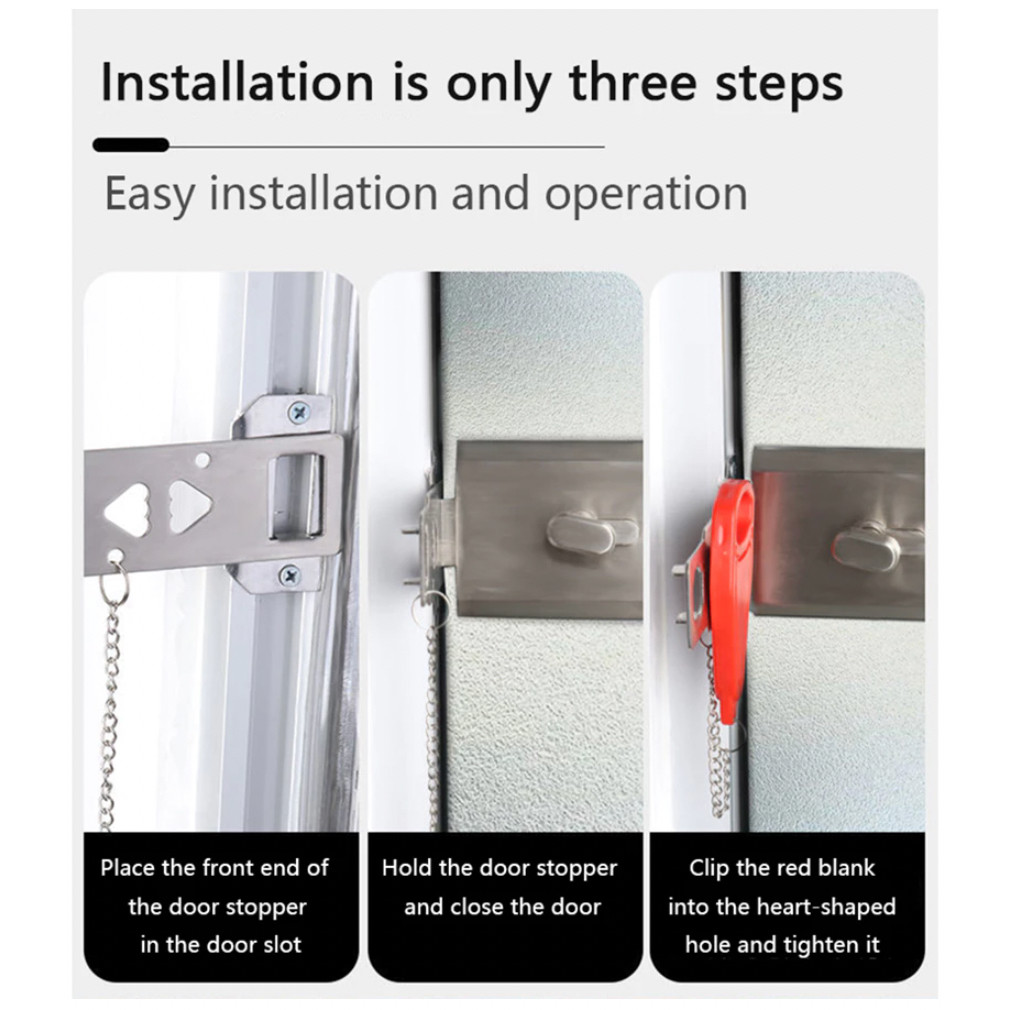 Installation is only three steps

Easy installation and operation

Place the front end of the door stopper in the door slot

Hold the door stopper and close the door

Clip the red blank into the heart-shaped hole and tighten it