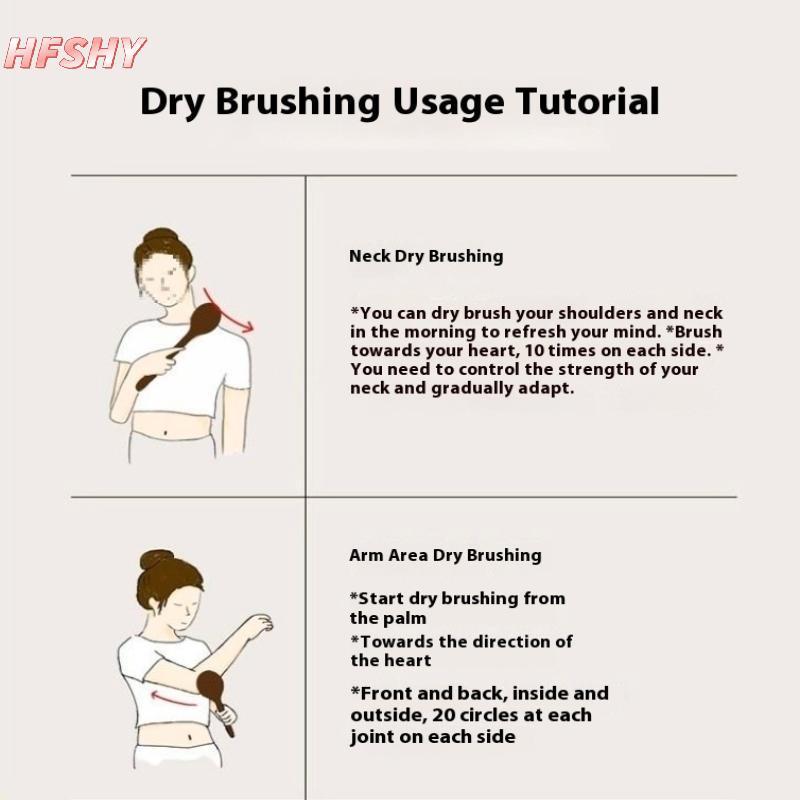 HFSHY

Dry Brushing Usage Tutorial

Neck Dry Brushing

*You can dry brush your shoulders and neck in the morning to refresh your mind. *Brush towards your heart, 10 times on each side. * You need to control the strength of your neck and gradually adapt.

Arm Area Dry Brushing

*Start dry brushing from the palm

*Towards the direction of the heart

*Front and back, inside and outside, 20 circles at each joint on each side