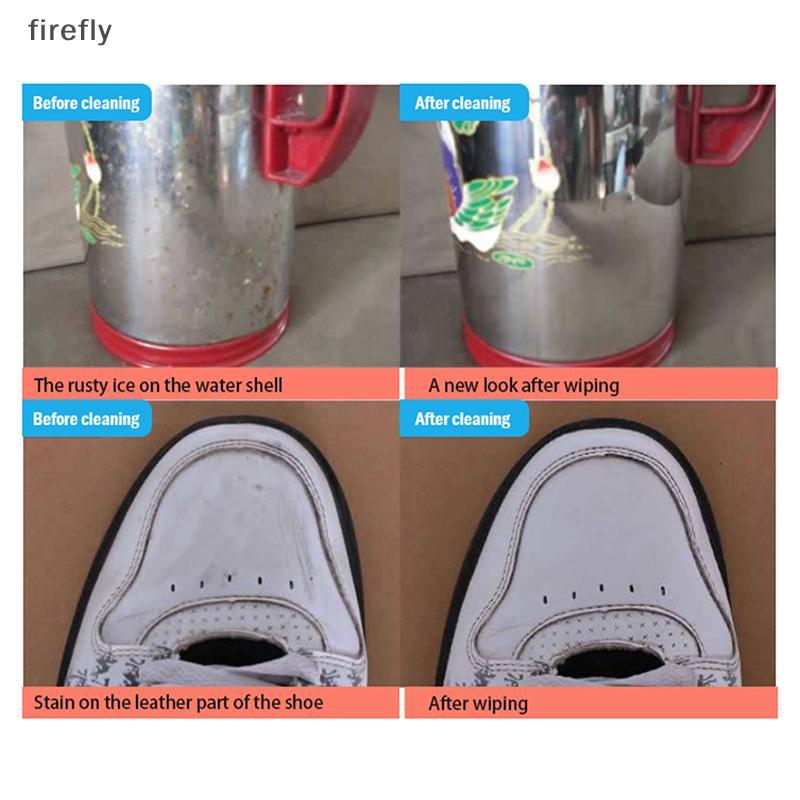 firefly

Before cleaning

After cleaning

The rusty ice on the water shell

A new look after wiping

Before cleaning

After cleaning

Stain on the leather part of the shoe

After wiping