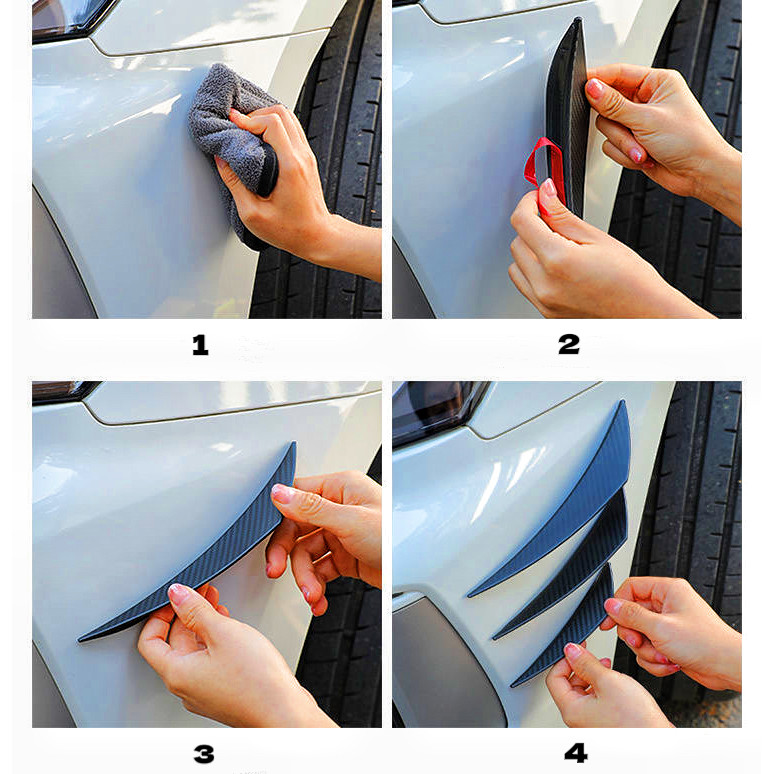 1

2

3

4