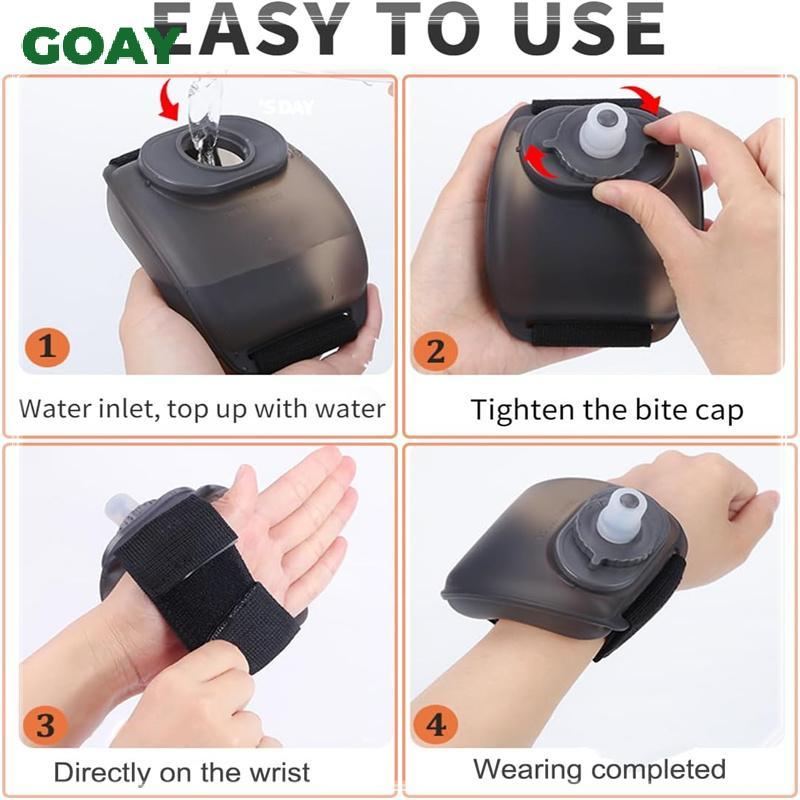 GOAY

EASY TO USE

1

Water inlet, top up with water

2

Tighten the bite cap

3

Directly on the wrist

4

Wearing completed