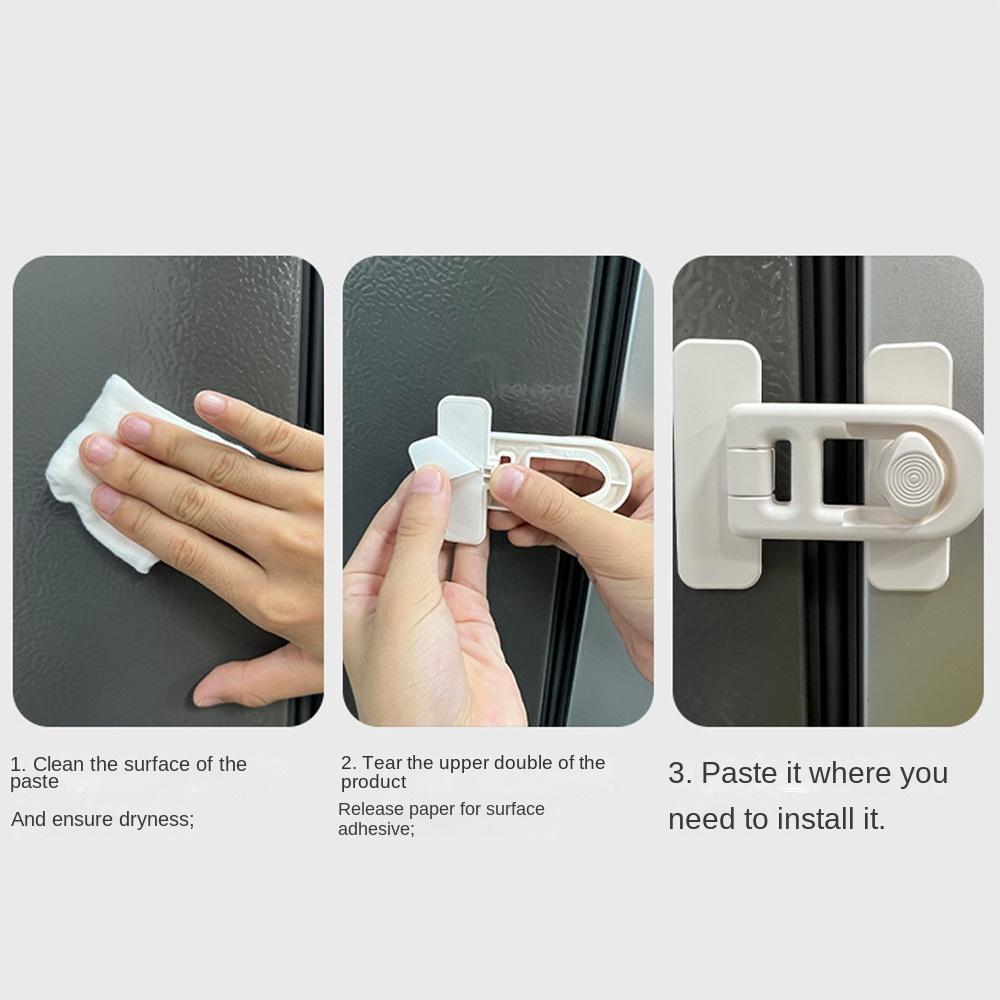 1. Clean the surface of the paste

And ensure dryness;

2. Tear the upper double of the product

Release paper for surface adhesive;

3. Paste it where you need to install it.