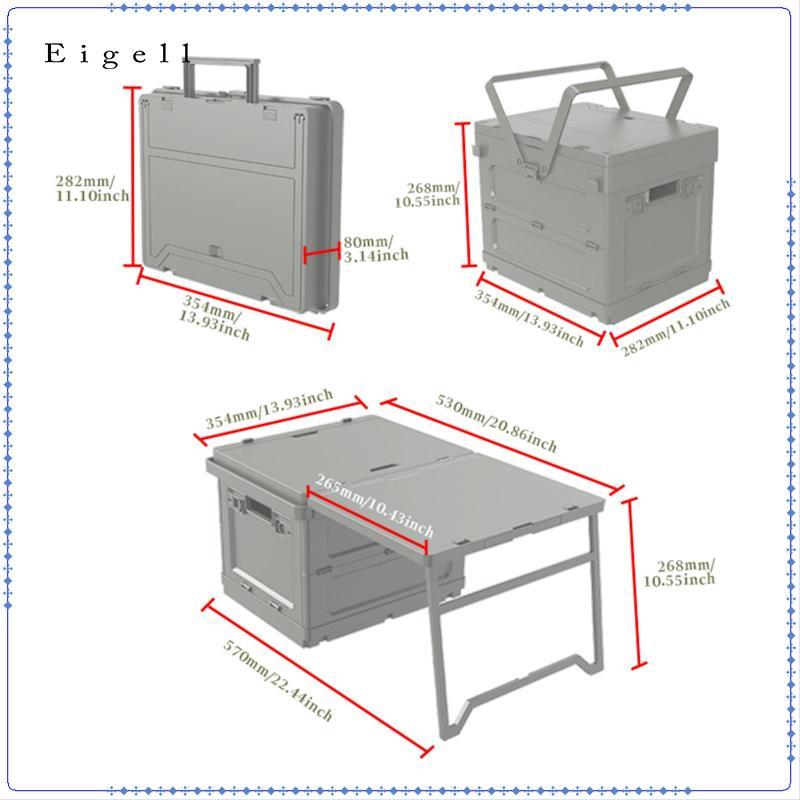 Eigell

282mm/ 11.10inch

80mm/ 3.14inch

354mm/ 13.93inch

268mm/ 10.55inch

354mm/13.93inch

282mm/11.10inch

354mm/13.93inch

530mm/20.86inch

265mm/10.43inch

268mm/ 10.55inch

570mm/22.44inch