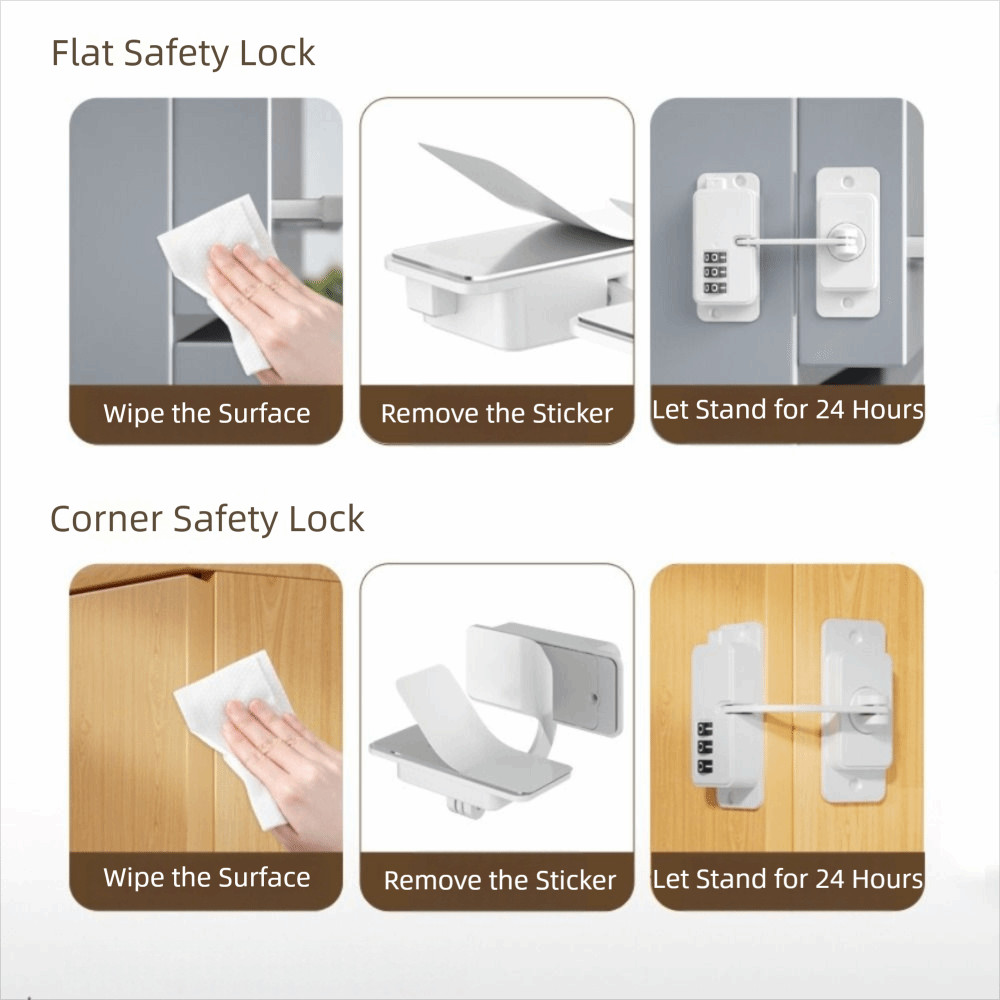 Flat Safety Lock

Wipe the Surface

Remove the Sticker

Let Stand for 24 Hours

Corner Safety Lock

Wipe the Surface

Remove the Sticker

Let Stand for 24 Hours