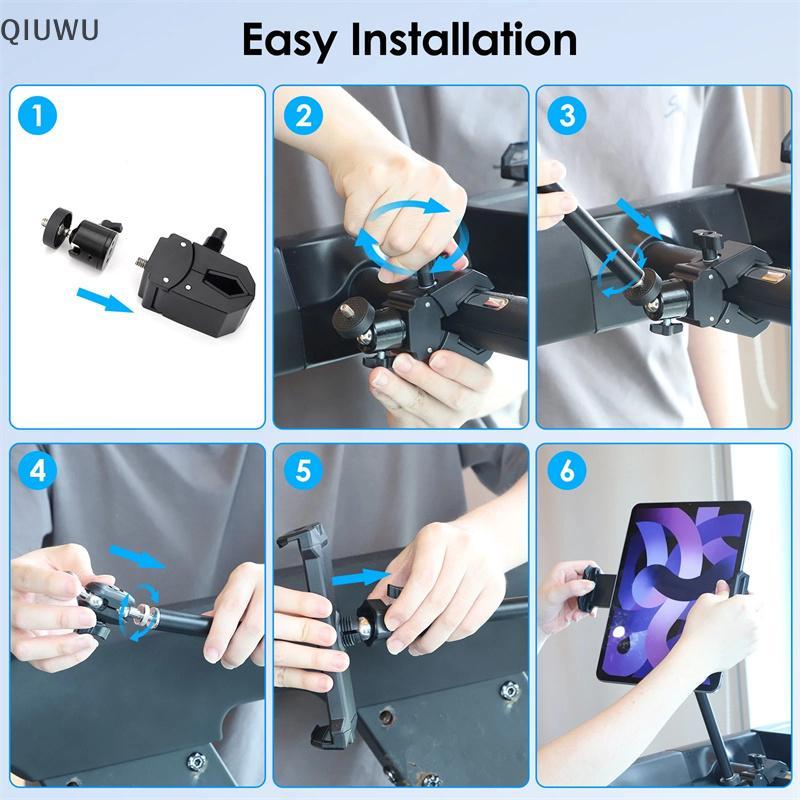 QIUWU

Easy Installation

1

2

3

4

5

6