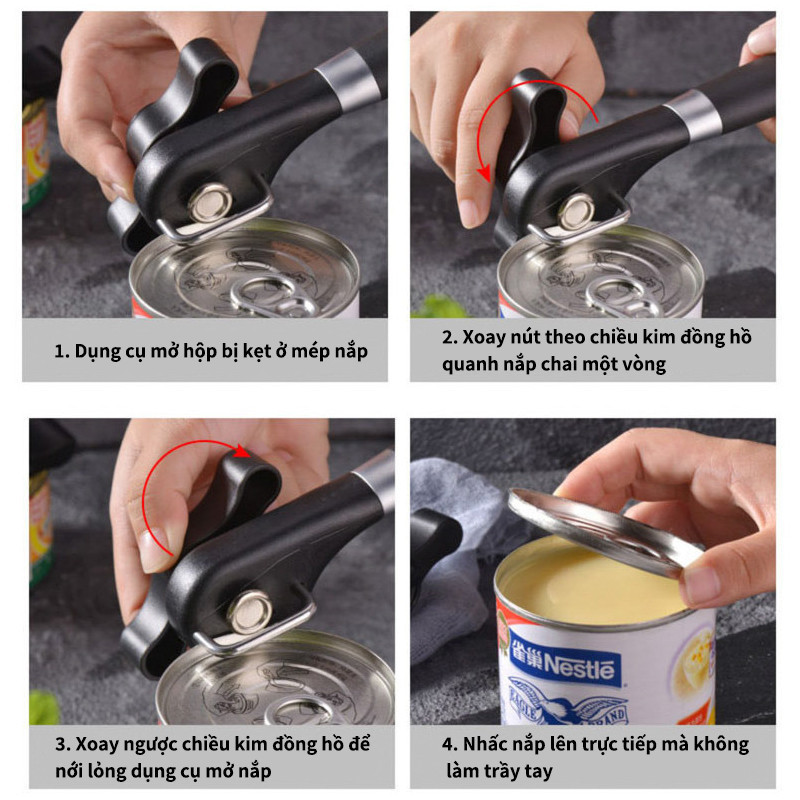 1. Dụng cụ mở hộp bị kẹt ở mép nắp

2. Xoay nút theo chiều kim đồng hồ quanh nắp chai một vòng

3. Xoay ngược chiều kim đồng hồ để nới lỏng dụng cụ mở nắp

雀巢 Nestle

EAGLE BRAND

4. Nhấc nắp lên trực tiếp mà không làm trầy tay