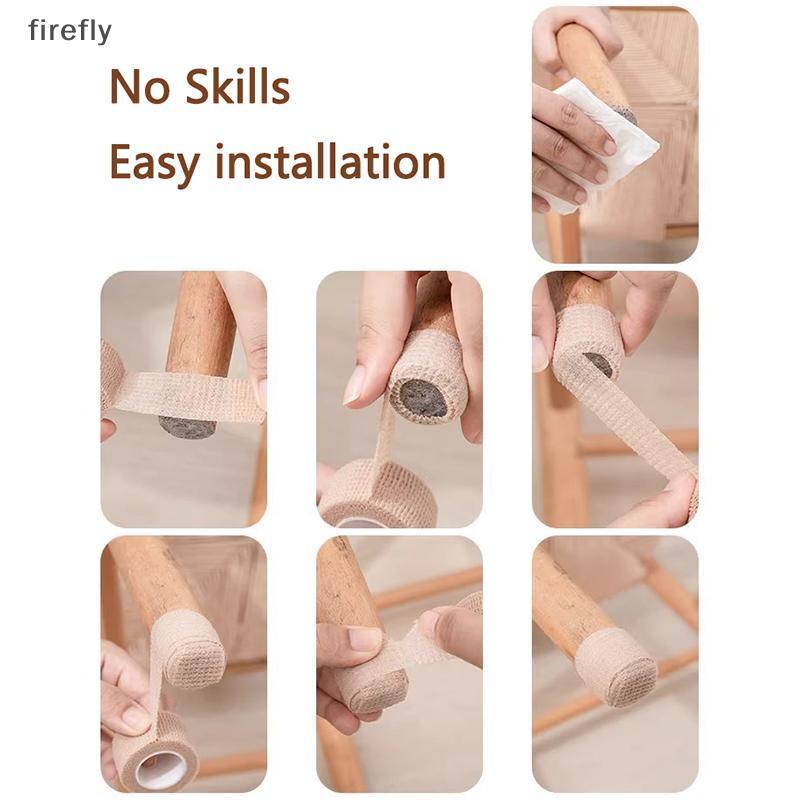 firefly

No Skills
Easy installation