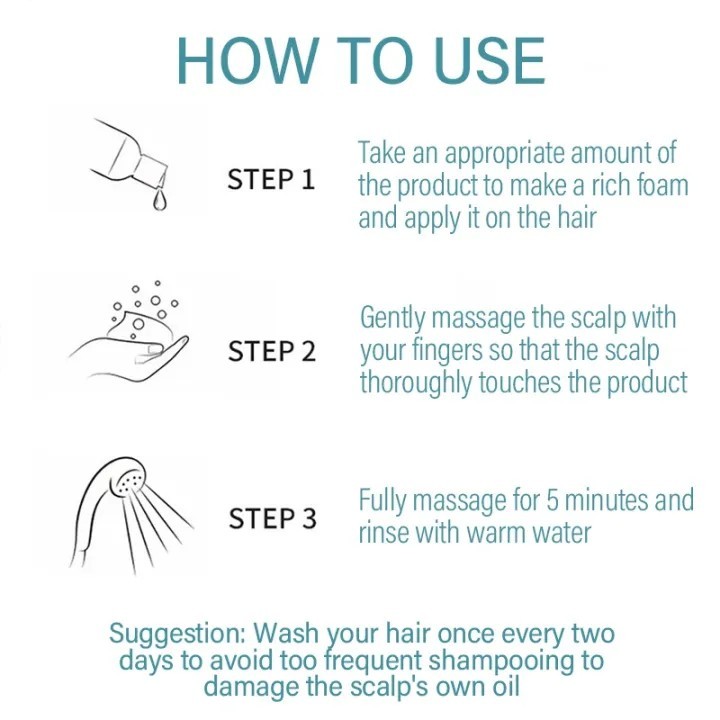 HOW TO USE

STEP 1

Take an appropriate amount of the product to make a rich foam and apply it on the hair

STEP 2

Gently massage the scalp with your fingers so that the scalp thoroughly touches the product

STEP 3

Fully massage for 5 minutes and rinse with warm water

Suggestion: Wash your hair once every two days to avoid too frequent shampooing to damage the scalp's own oil