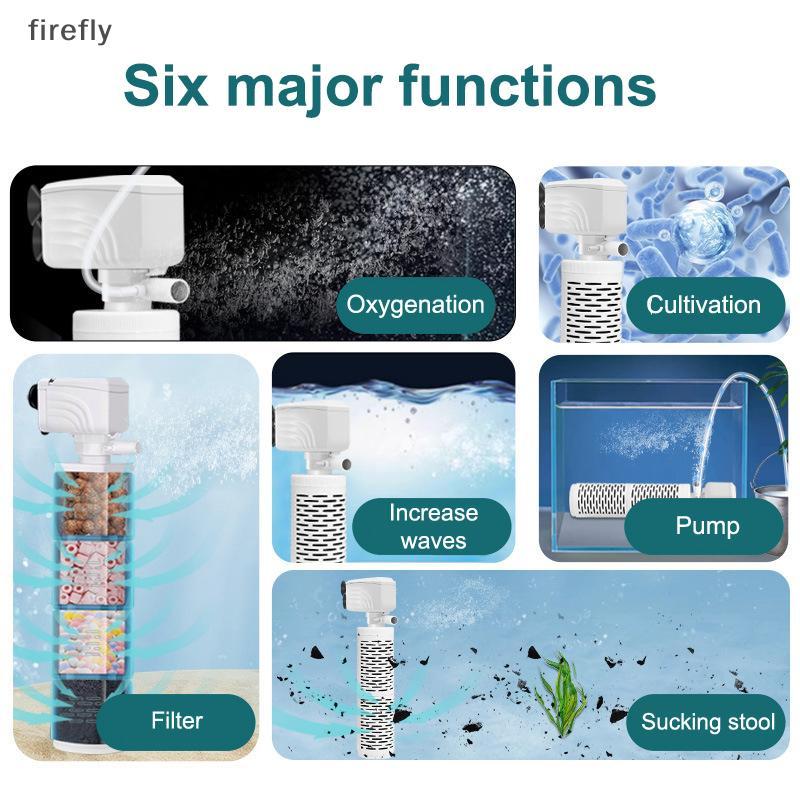 firefly

Six major functions

Oxygenation

Cultivation

Filter

Increase waves

Pump

Sucking stool