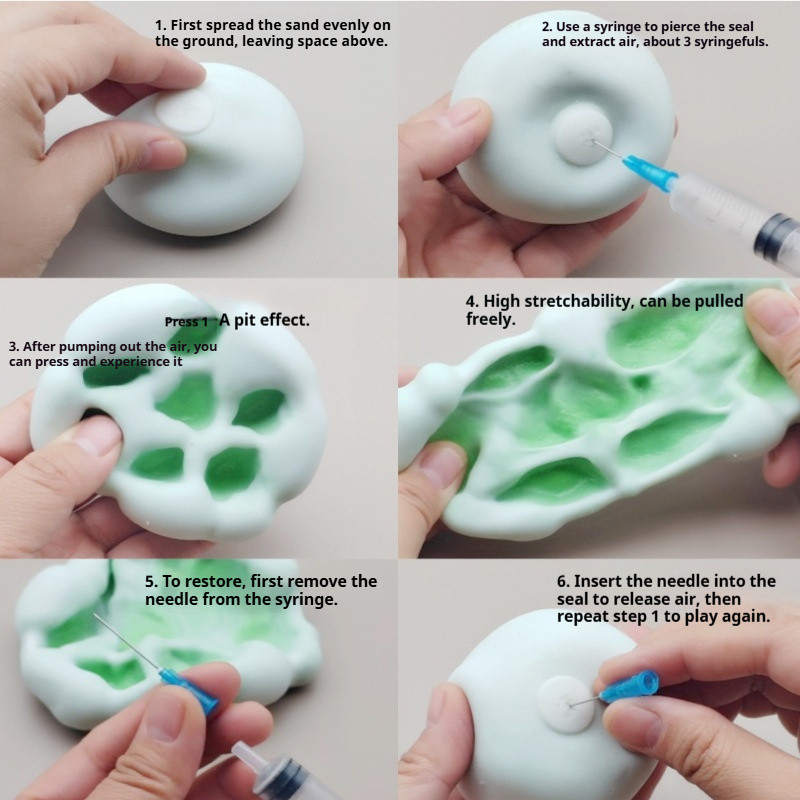 1. First spread the sand evenly on the ground, leaving space above.

2. Use a syringe to pierce the seal and extract air, about 3 syringefuls.

Press 1 A pit effect.

3. After pumping out the air, you can press and experience it

4. High stretchability, can be pulled freely.

5. To restore, first remove the needle from the syringe.

6. Insert the needle into the seal to release air, then repeat step 1 to play again.