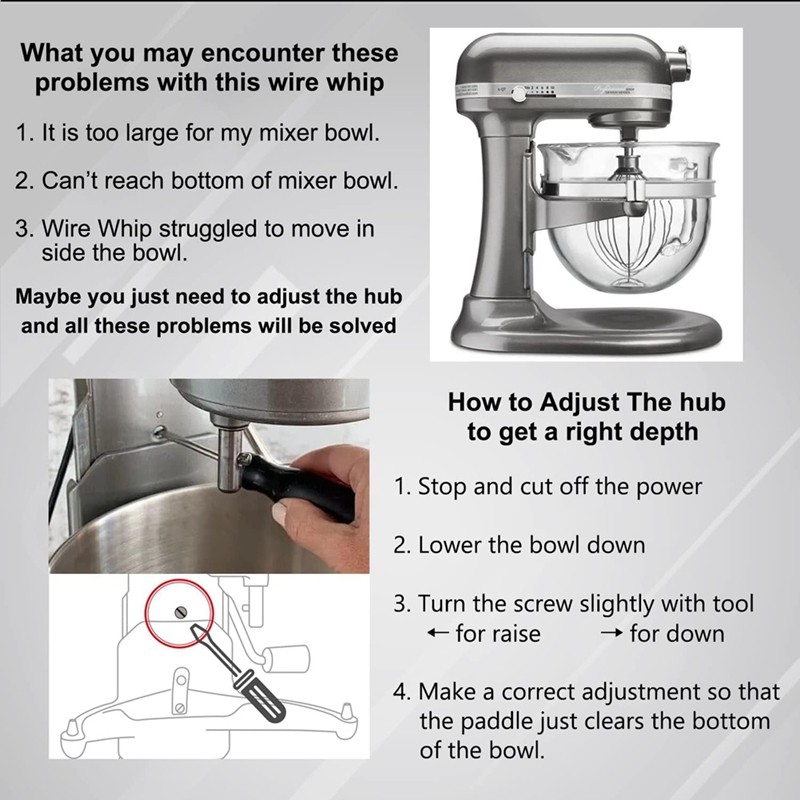 What you may encounter these problems with this wire whip

1. It is too large for my mixer bowl.

2. Can't reach bottom of mixer bowl.

3. Wire Whip struggled to move in side the bowl.

Maybe you just need to adjust the hub and all these problems will be solved

How to Adjust The hub to get a right depth

1. Stop and cut off the power

2. Lower the bowl down

3. Turn the screw slightly with tool
← for raise → for down

4. Make a correct adjustment so that the paddle just clears the bottom of the bowl.