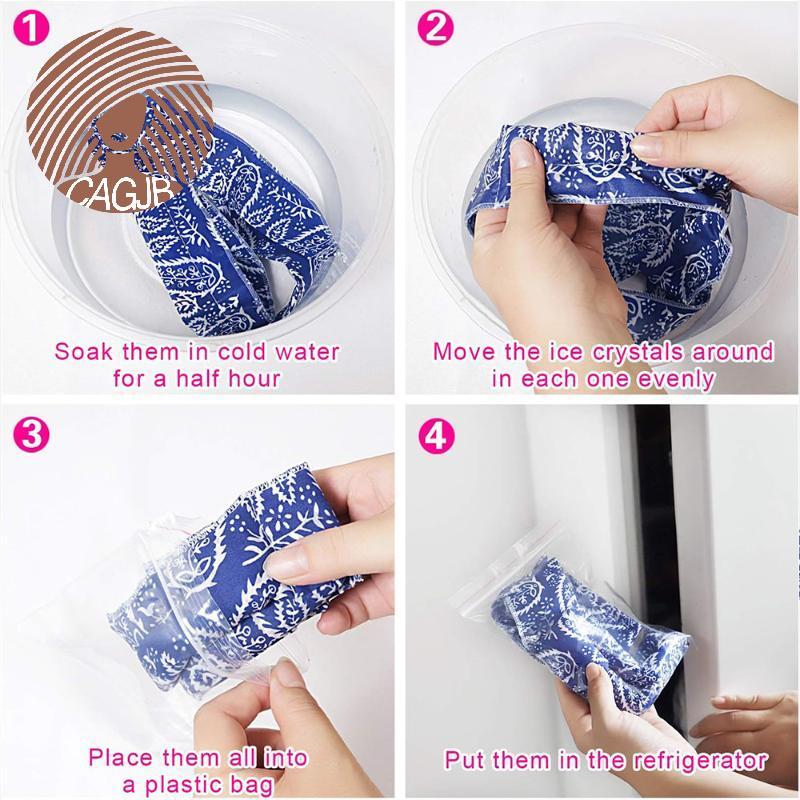 1

CAGJB

Soak them in cold water for a half hour

2

Move the ice crystals around in each one evenly

3

Place them all into a plastic bag

4

Put them in the refrigerator