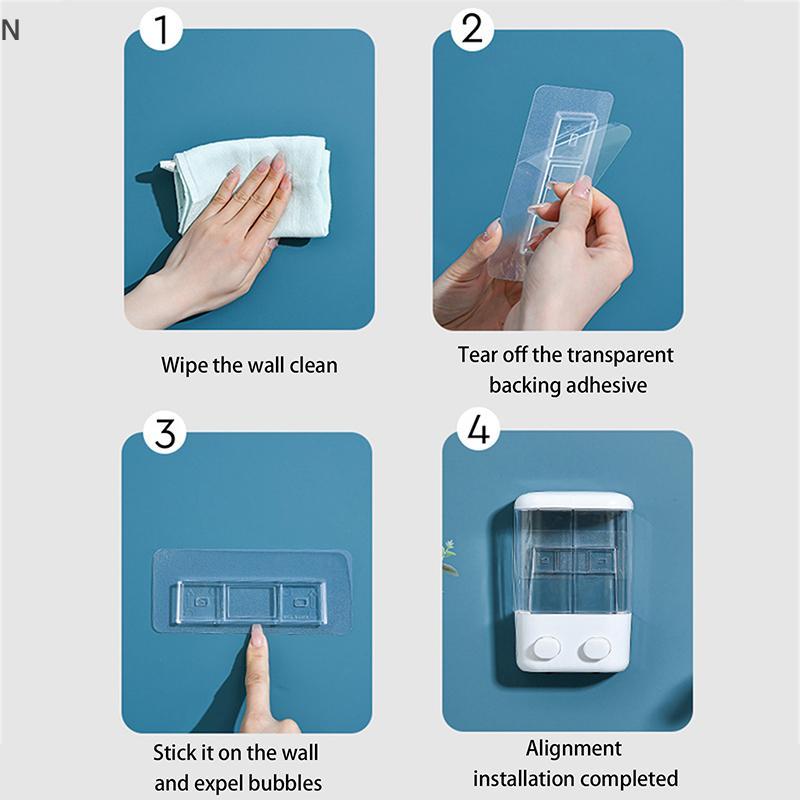 N

1

Wipe the wall clean

2

Tear off the transparent backing adhesive

3

Stick it on the wall and expel bubbles

4

Alignment installation completed