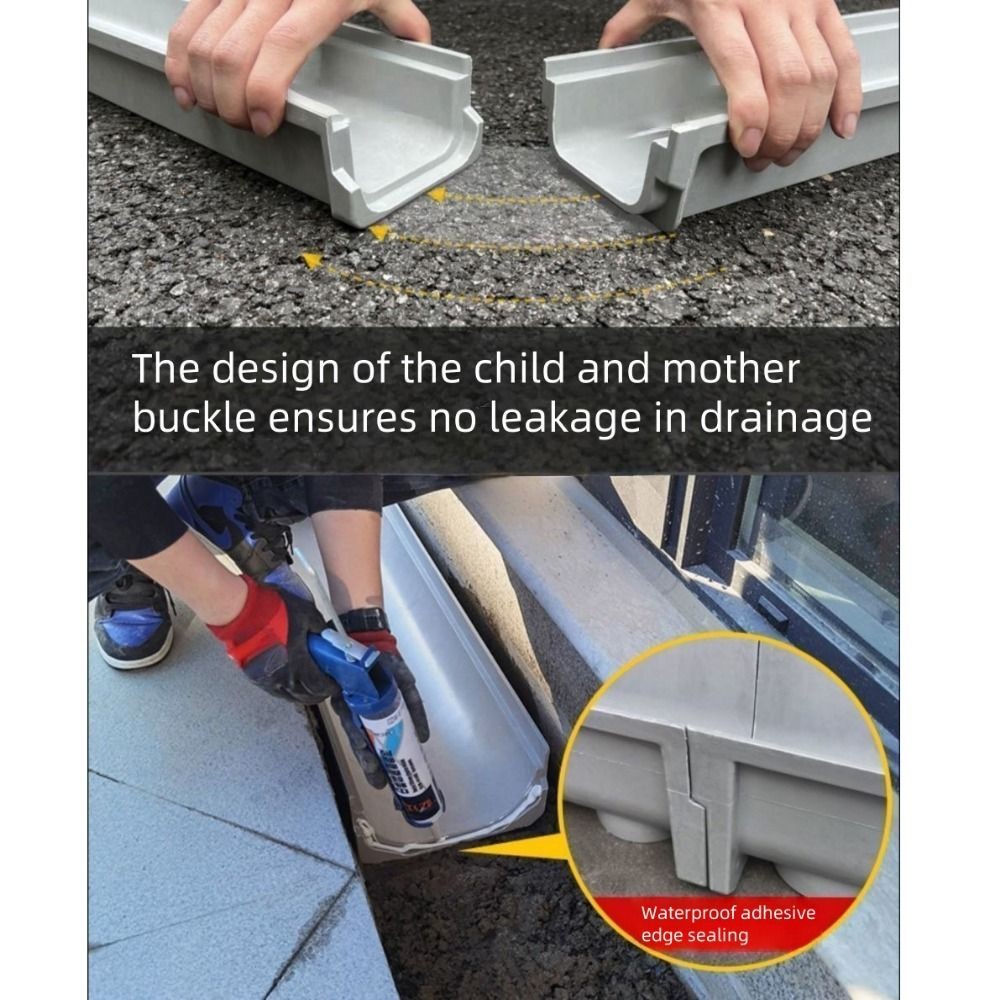 The design of the child and mother buckle ensures no leakage in drainage

Waterproof adhesive edge sealing