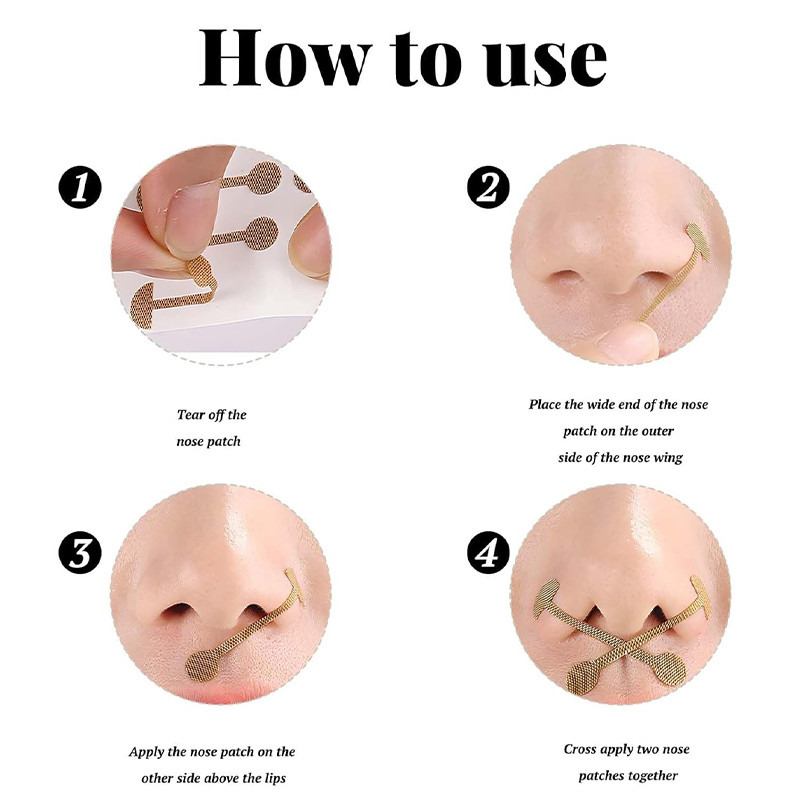 How to use

1

Tear off the nose patch

2

Place the wide end of the nose patch on the outer side of the nose wing

3

Apply the nose patch on the other side above the lips

4

Cross apply two nose patches together