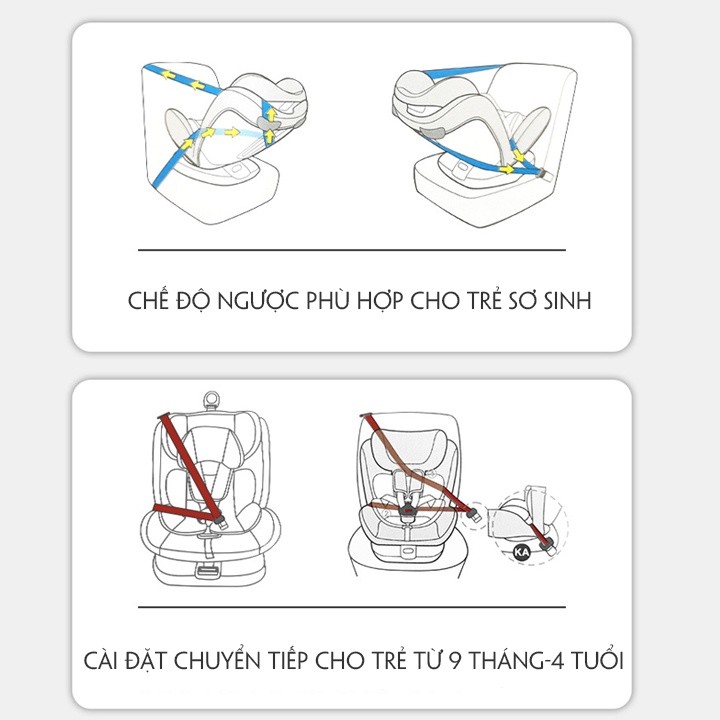 CHẾ ĐỘ NGƯỢC PHÙ HỢP CHO TRẺ SƠ SINH

KA

CÀI ĐẶT CHUYỂN TIẾP CHO TRẺ TỪ 9 THÁNG-4 TUỔI