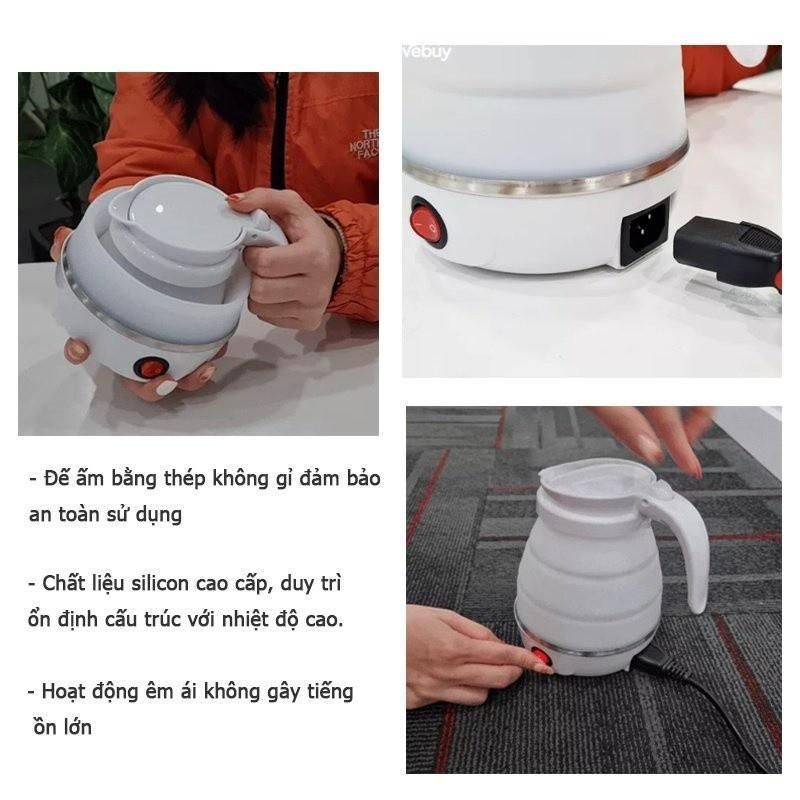 THE NORTH FACE

Vebuy

- Đế ấm bằng thép không gỉ đảm bảo an toàn sử dụng

- Chất liệu silicon cao cấp, duy trì ổn định cấu trúc với nhiệt độ cao.

- Hoạt động êm ái không gây tiếng ồn lớn