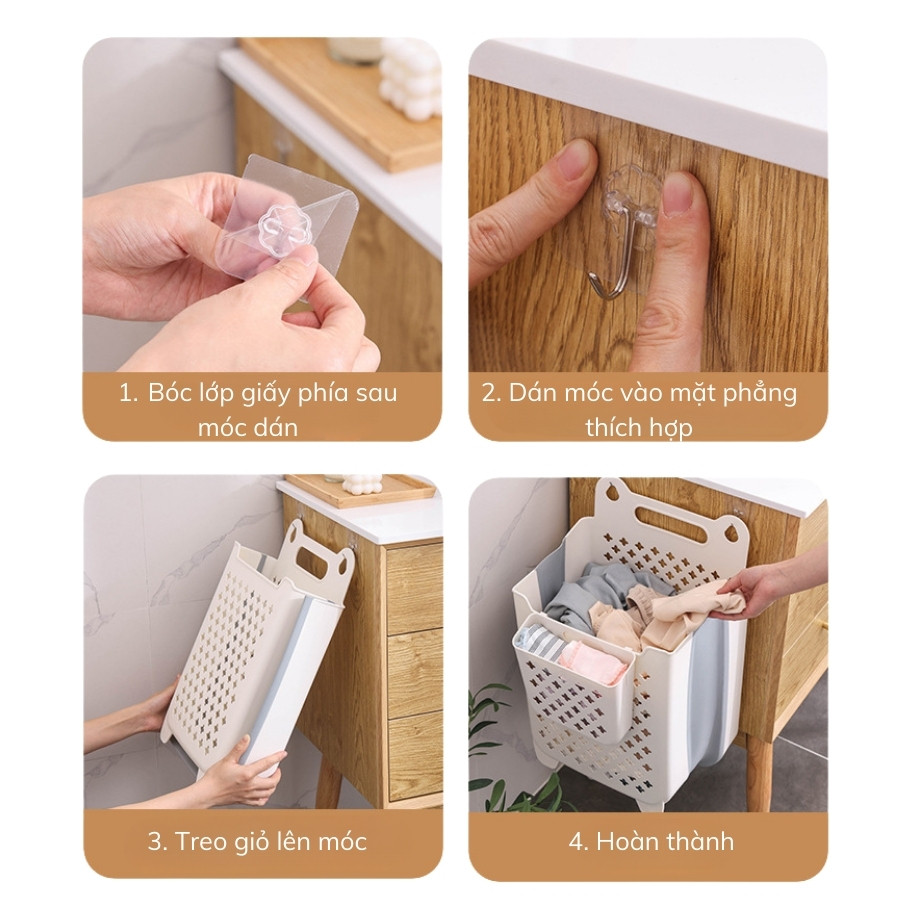 1. Bóc lớp giấy phía sau móc dán

2. Dán móc vào mặt phẳng thích hợp

3. Treo giỏ lên móc

4. Hoàn thành